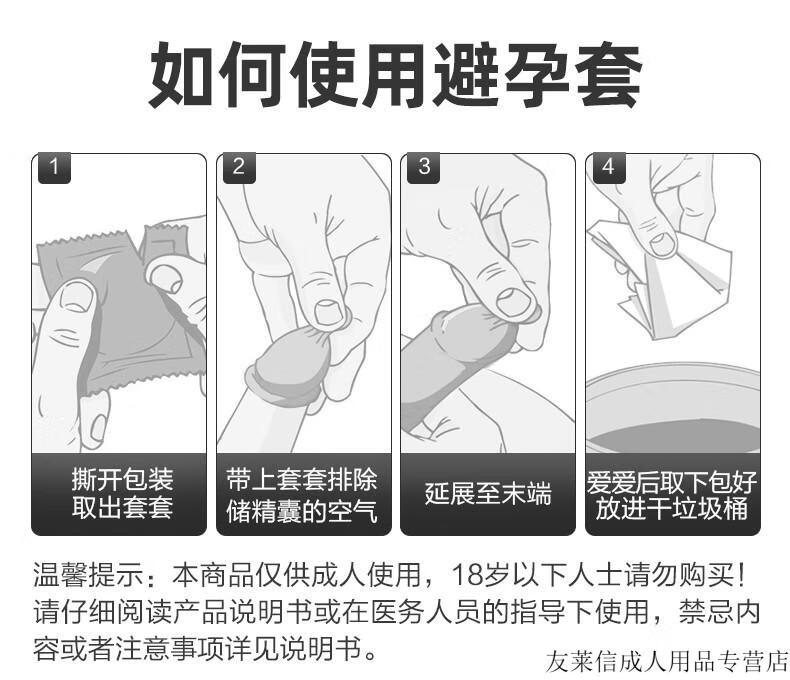 如何使用避孕套

1
撕开包装
取出套套

2
带上套套排除
储精囊的空气

3
延展至末端

4
爱爱后取下包好
放进干垃圾桶

温馨提示：本商品仅供成人使用，18岁以下人士请勿购买！请仔细阅读产品说明书或在医务人员的指导下使用，禁忌内容或者注意事项详见说明书。

友莱信成人用品专营店