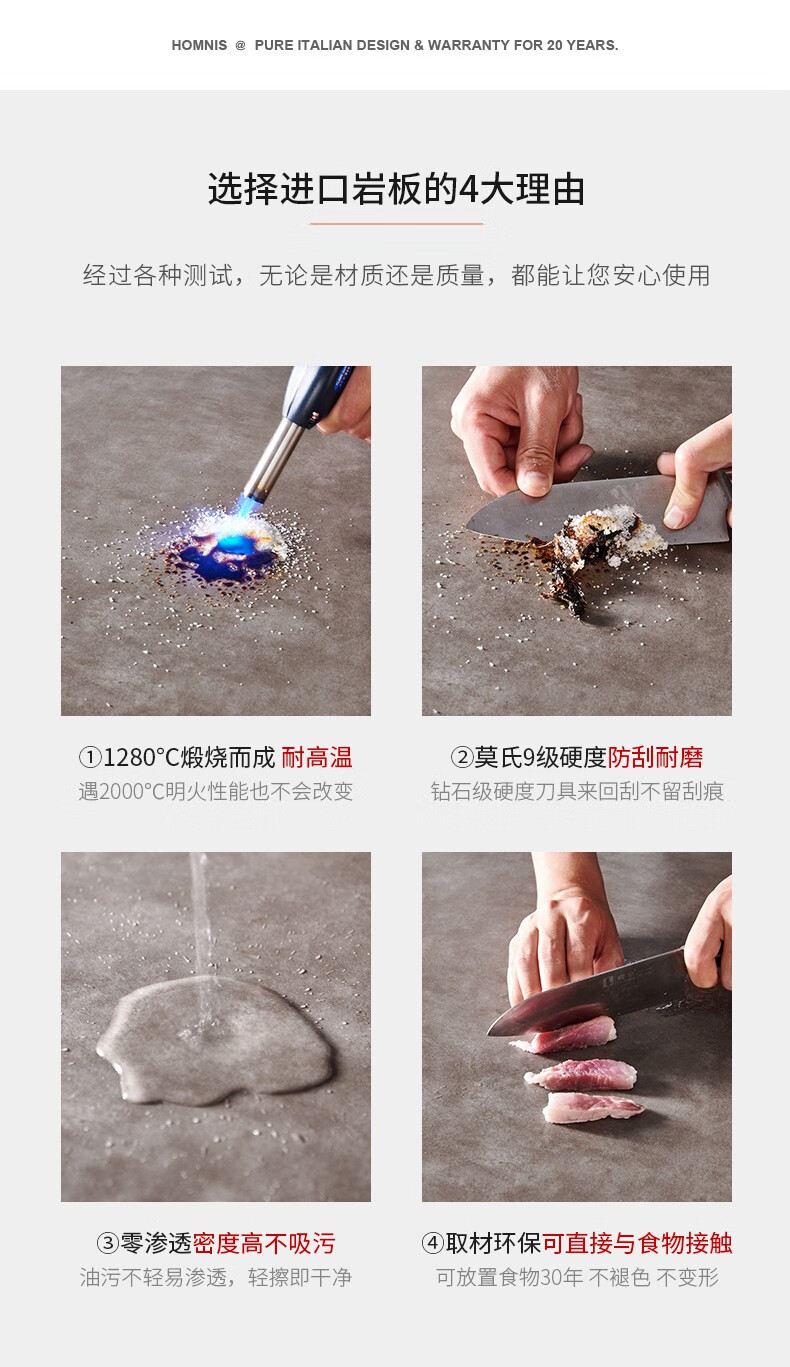 HOMNIS @ PURE ITALIAN DESIGN & WARRANTY FOR 20 YEARS.

选择进口岩板的4大理由

经过各种测试，无论是材质还是质量，都能让您安心使用

①1280°C煅烧而成 耐高温
遇2000°C明火性能也不会改变

②莫氏9级硬度防刮耐磨
钻石级硬度刀具来回刮不留刮痕

③零渗透密度高不吸污
油污不轻易渗透，轻擦即干净

④取材环保可直接与食物接触
可放置食物30年 不褪色 不变形