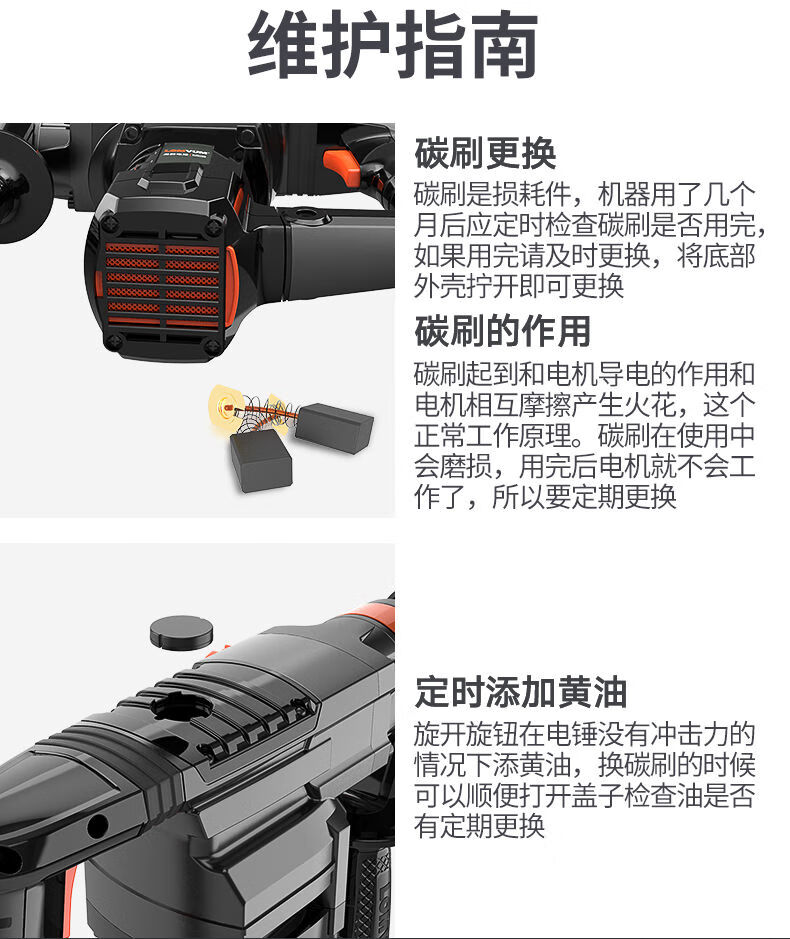 维护指南

碳刷更换

碳刷是损耗件，机器用了几个月后应定时检查碳刷是否用完，如果用完请及时更换，将底部外壳拧开即可更换

碳刷的作用

碳刷起到和电机导电的作用和电机相互摩擦产生火花，这个正常工作原理。碳刷在使用中会磨损，用完后电机就不会工作了，所以要定期更换

定时添加黄油

旋开旋钮在电锤没有冲击力的情况下添黄油，换碳刷的时候可以顺便打开盖子检查油是否有定期更换