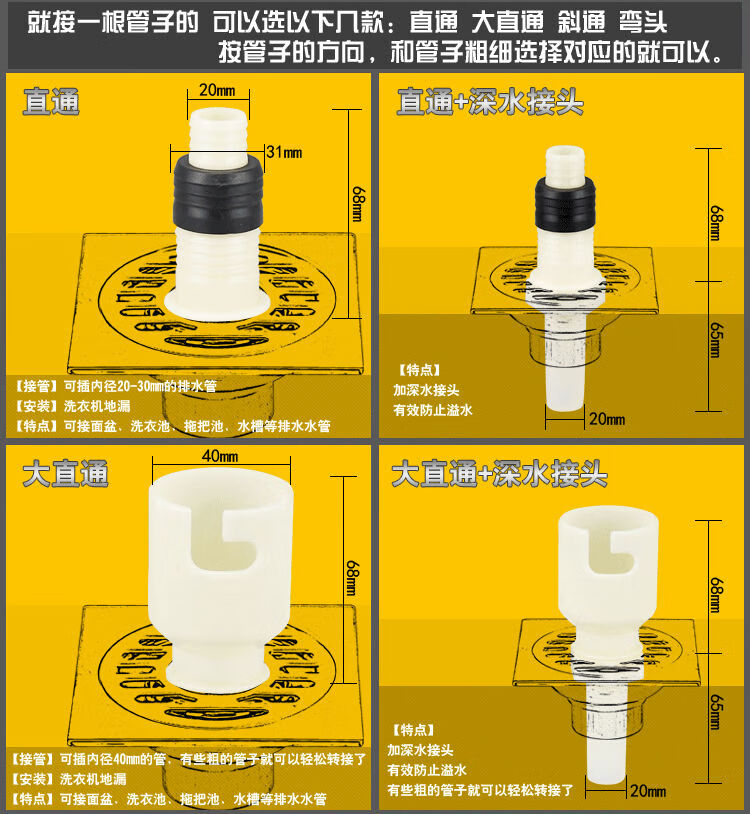 就接一根管子的 可以选以下几款：直通 大直通 斜通 弯头
按管子的方向，和管子粗细选择对应的就可以。

直通

20mm
31mm
68mm

【接管】可插内径20-30mm的排水管
【安装】洗衣机地漏
【特点】可接面盆、洗衣池、拖把池、水槽等排水水管

直通+深水接头

68mm
65mm

【特点】
加深水接头
有效防止溢水

20mm

大直通

40mm
68mm

【接管】可插内径40mm的管，有些粗的管子就可以轻松转接了
【安装】洗衣机地漏
【特点】可接面盆、洗衣池、拖把池、水槽等排水水管

大直通+深水接头

68mm
65mm

【特点】
加深水接头
有效防止溢水
有些粗的管子就可以轻松转接了

20mm