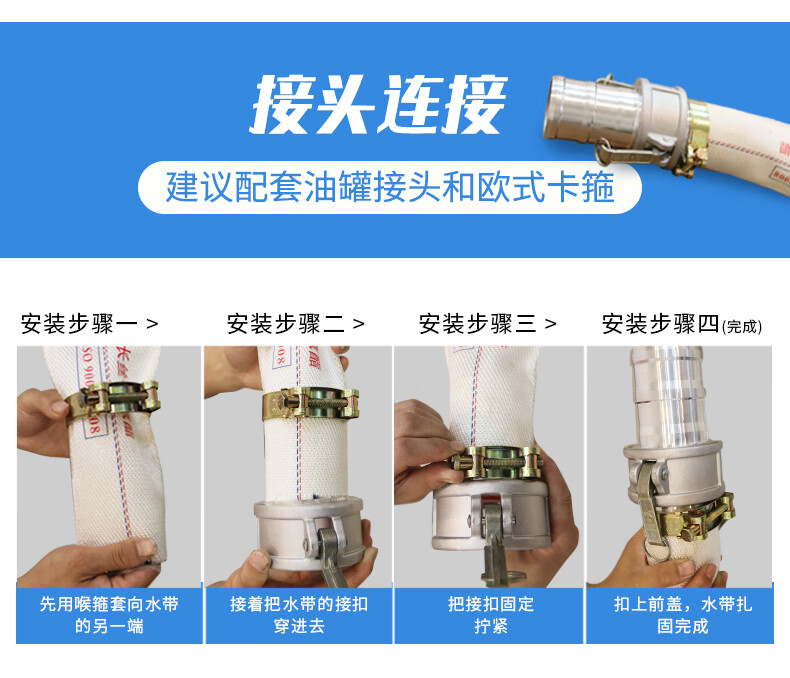 接头连接

建议配套油罐接头和欧式卡箍

安装步骤一 >

先用喉箍套向水带的另一端

安装步骤二 >

接着把水带的接扣穿进去

安装步骤三 >

把接扣固定拧紧

安装步骤四(完成)

扣上前盖，水带扎固完成