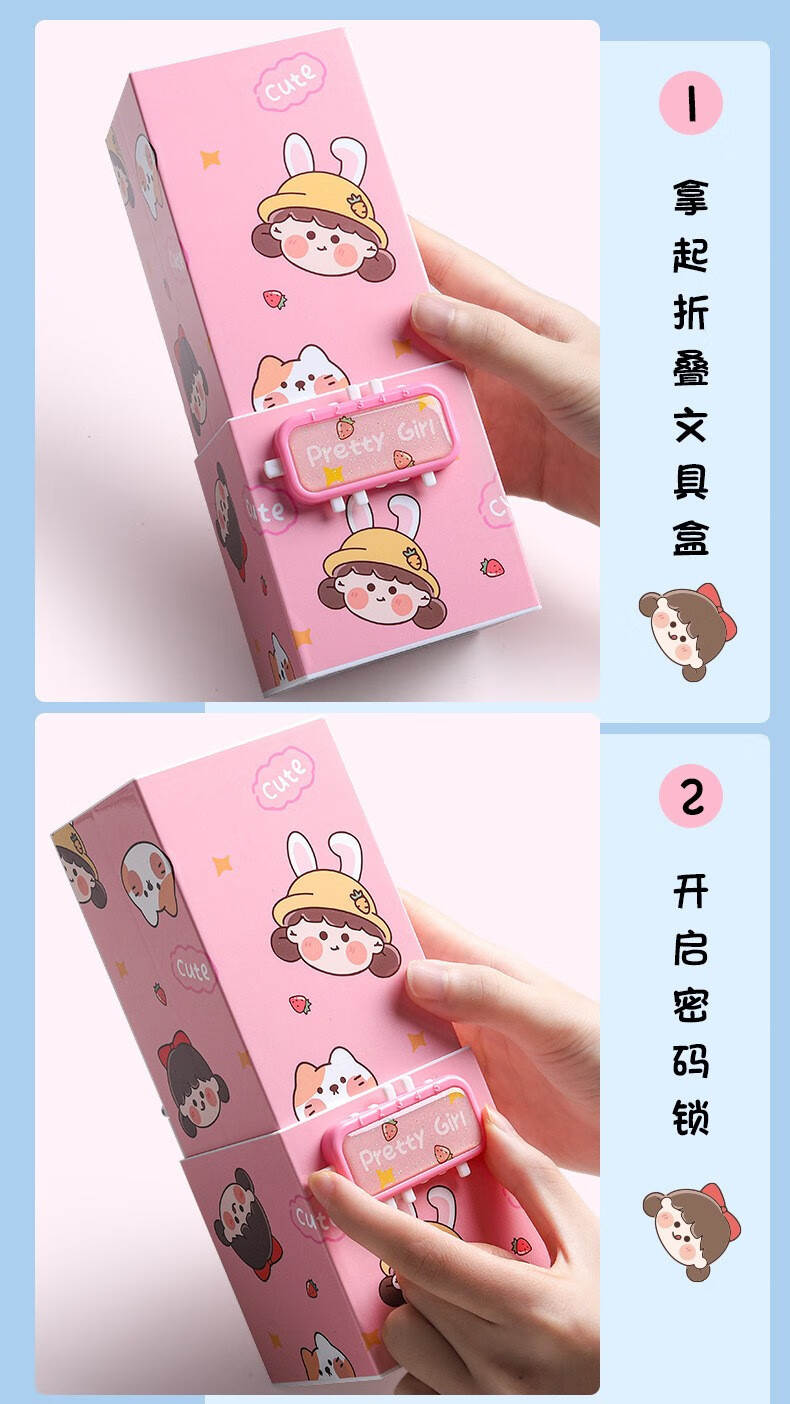 cute

Pretty Girl

cute

1

拿起折叠文具盒

cute

cute

Pretty Girl

cute

2

开启密码锁