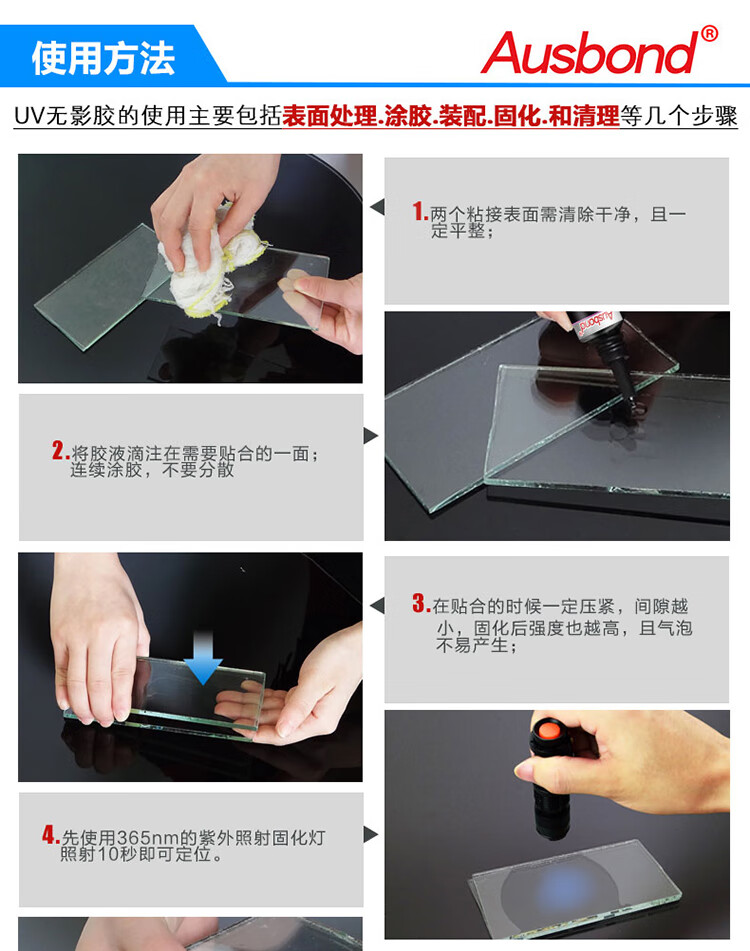 使用方法

Ausbond®

UV无影胶的使用主要包括表面处理.涂胶.装配.固化.和清理等几个步骤

1.两个粘接表面需清除干净，且一定平整；

Ausbond

2.将胶液滴注在需要贴合的一面；连续涂胶，不要分散

3.在贴合的时候一定压紧，间隙越小，固化后强度也越高，且气泡不易产生；

4.先使用365nm的紫外照射固化灯照射10秒即可定位。