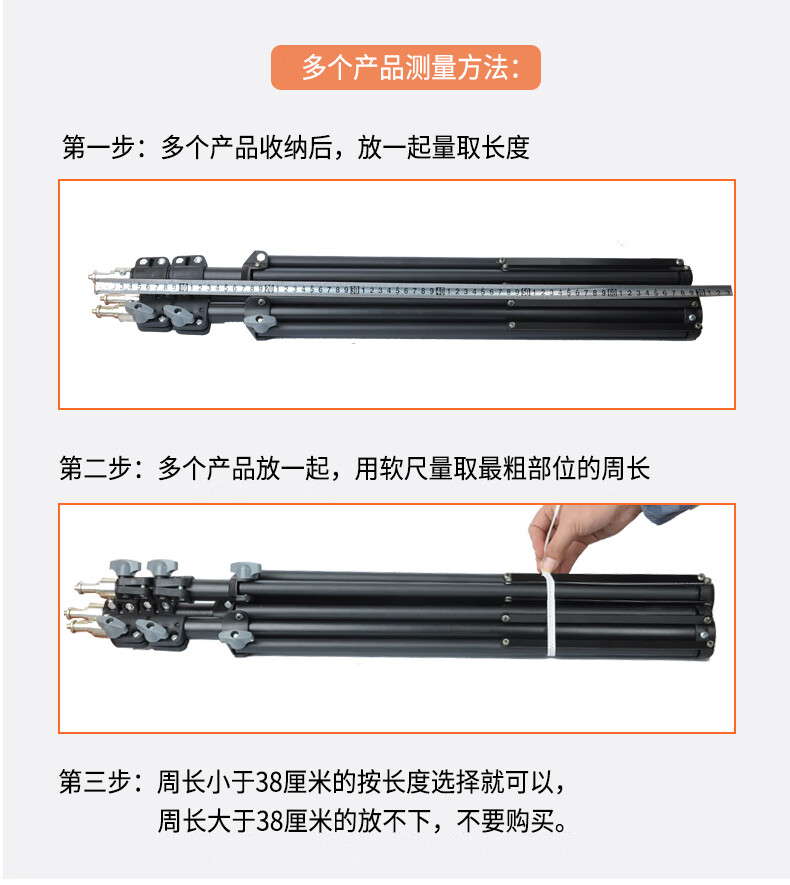 多个产品测量方法：

第一步：多个产品收纳后，放一起量取长度

第二步：多个产品放一起，用软尺量取最粗部位的周长

第三步：周长小于38厘米的按长度选择就可以，
周长大于38厘米的放不下，不要购买。