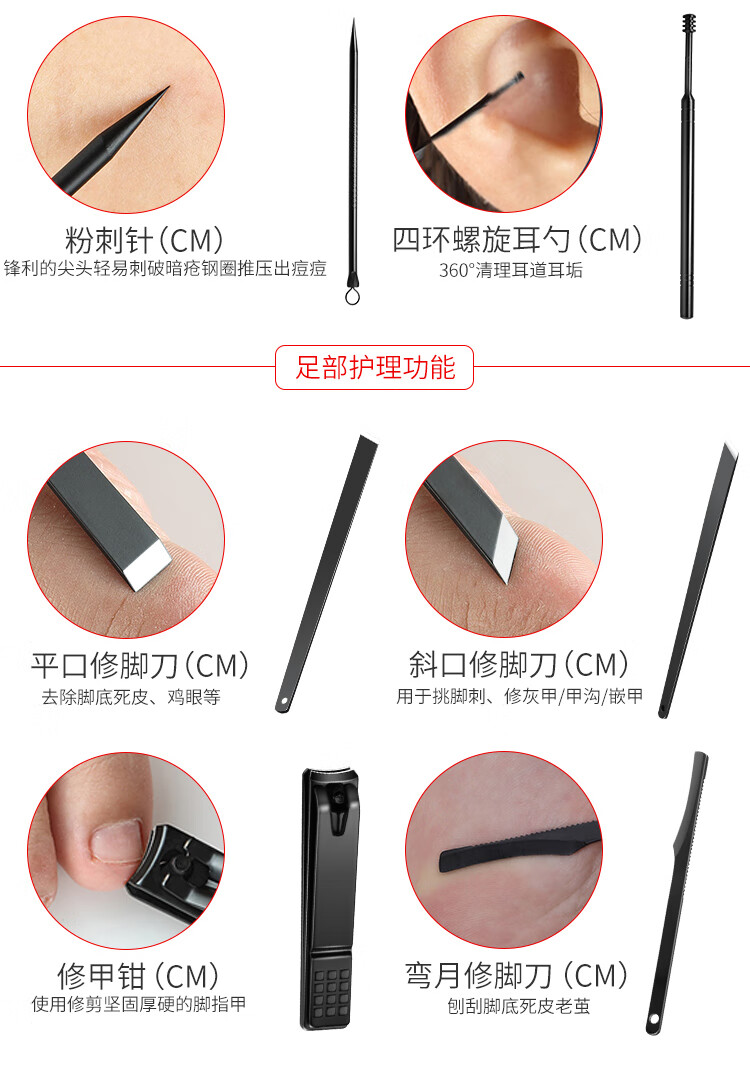 粉刺针（CM）
锋利的尖头轻易刺破暗疮钢圈推压出痘痘

四环螺旋耳勺（CM）
360°清理耳道耳垢

足部护理功能

平口修脚刀（CM）
去除脚底死皮、鸡眼等

斜口修脚刀（CM）
用于挑脚刺、修灰甲/甲沟/嵌甲

修甲钳（CM）
使用修剪坚固厚硬的脚指甲

弯月修脚刀（CM）
刨刮脚底死皮老茧