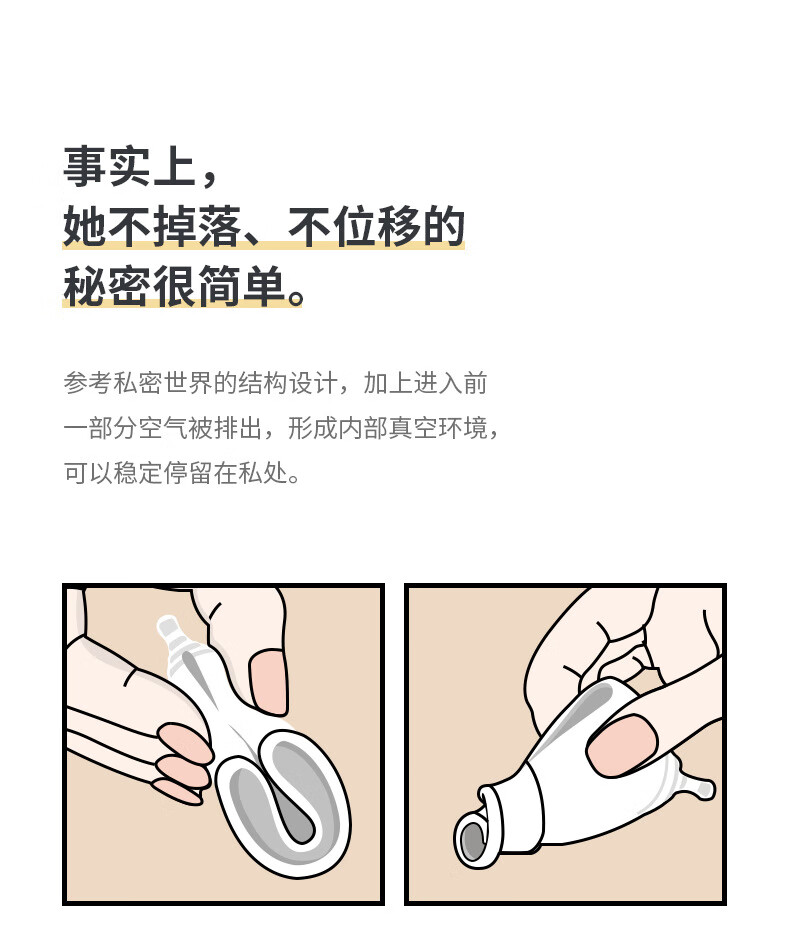 事实上，
她不掉落、不位移的
秘密很简单。

参考私密世界的结构设计，加上进入前一部分空气被排出，形成内部真空环境，可以稳定停留在私处。