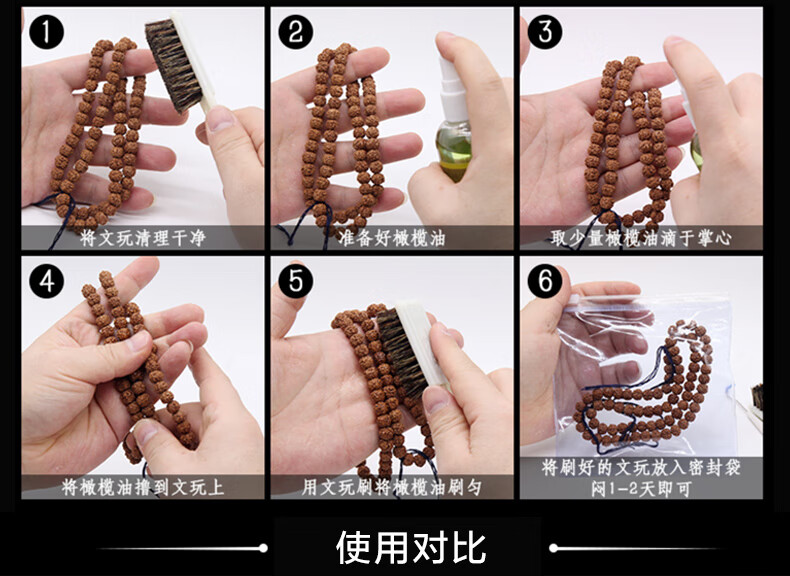 1
将文玩清理干净

2
准备好橄榄油

3
取少量橄榄油滴于掌心

4
将橄榄油撸到文玩上

5
用文玩刷将橄榄油刷匀

6
将刷好的文玩放入密封袋
闷1-2天即可

使用对比