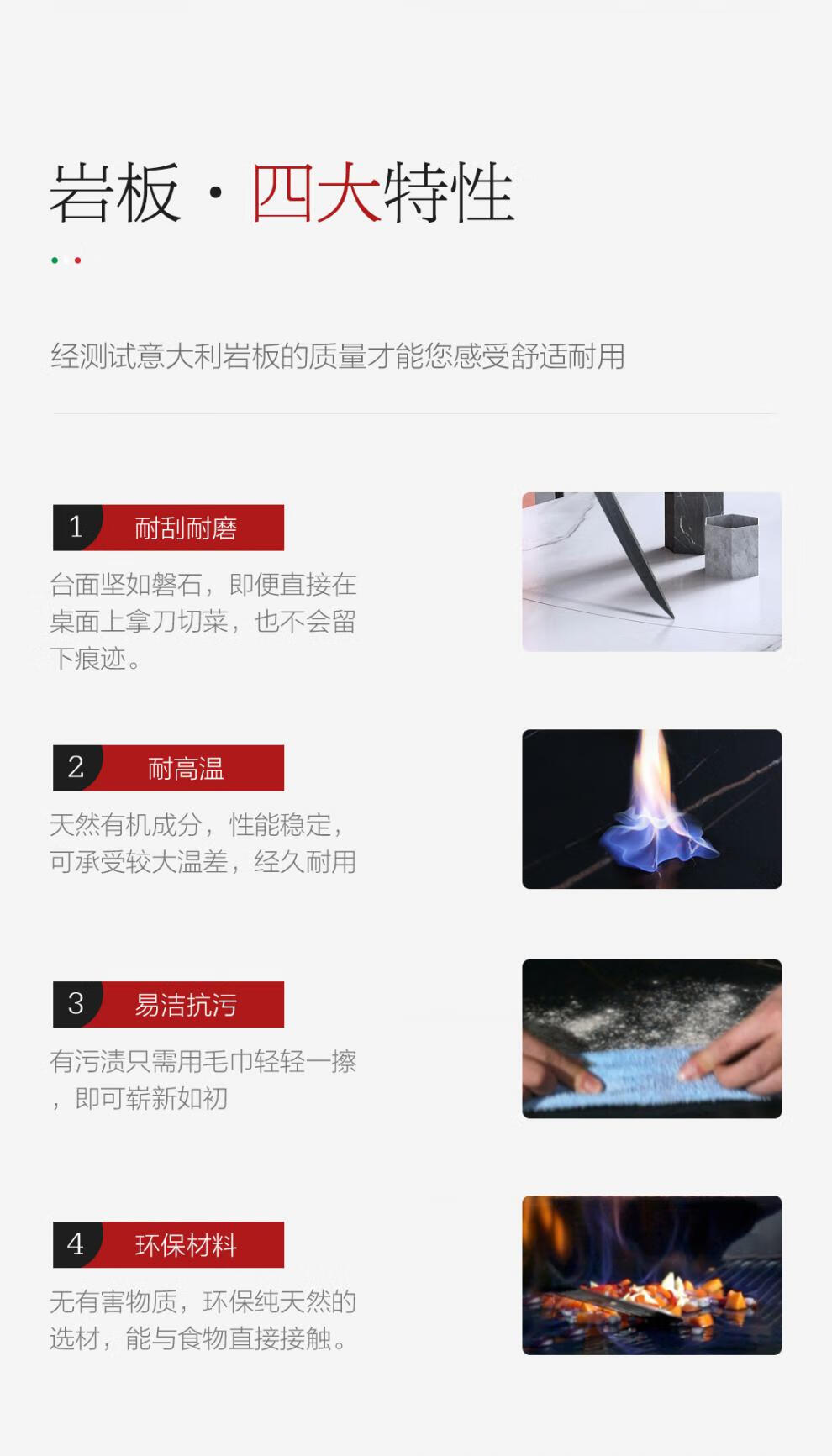 岩板 · 四大特性

经测试意大利岩板的质量才能您感受舒适耐用

1 耐刮耐磨

台面坚如磐石，即便直接在桌面上拿刀切菜，也不会留下痕迹。

2 耐高温

天然有机成分，性能稳定，可承受较大温差，经久耐用

3 易洁抗污

有污渍只需用毛巾轻轻一擦，即可崭新如初

4 环保材料

无有害物质，环保纯天然的选材，能与食物直接接触。