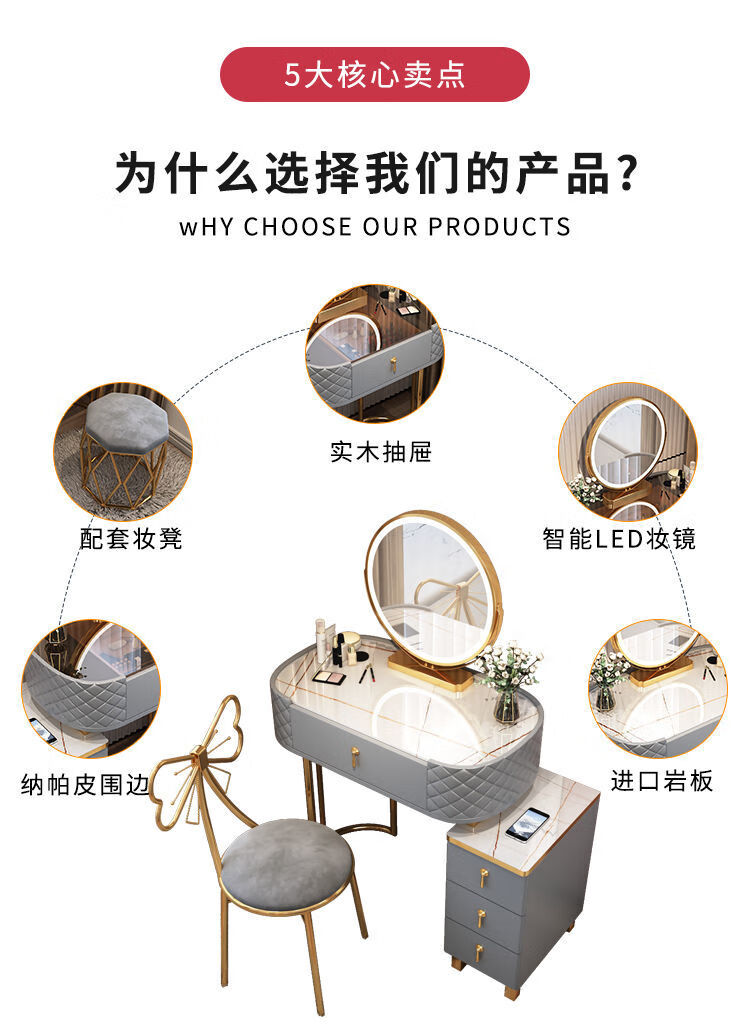 5大核心卖点

为什么选择我们的产品？

wHY CHOOSE OUR PRODUCTS

实木抽屉

配套妆凳

智能LED妆镜

纳帕皮围边

进口岩板