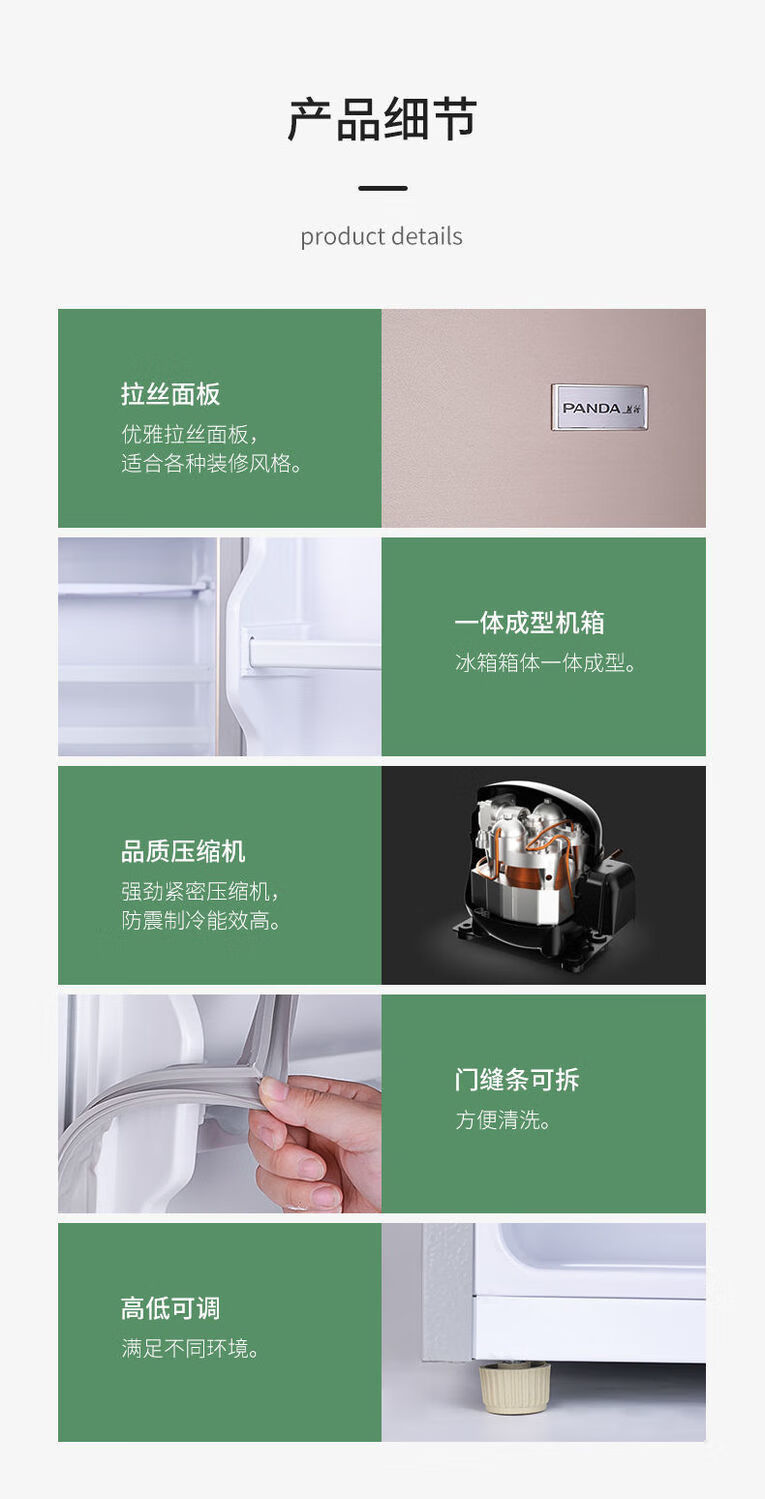 产品细节

product details

拉丝面板
优雅拉丝面板，适合各种装修风格。

PANDA 熊猫

一体成型机箱
冰箱箱体一体成型。

品质压缩机
强劲紧密压缩机，防震制冷能效高。

门缝条可拆
方便清洗。

高低可调
满足不同环境。