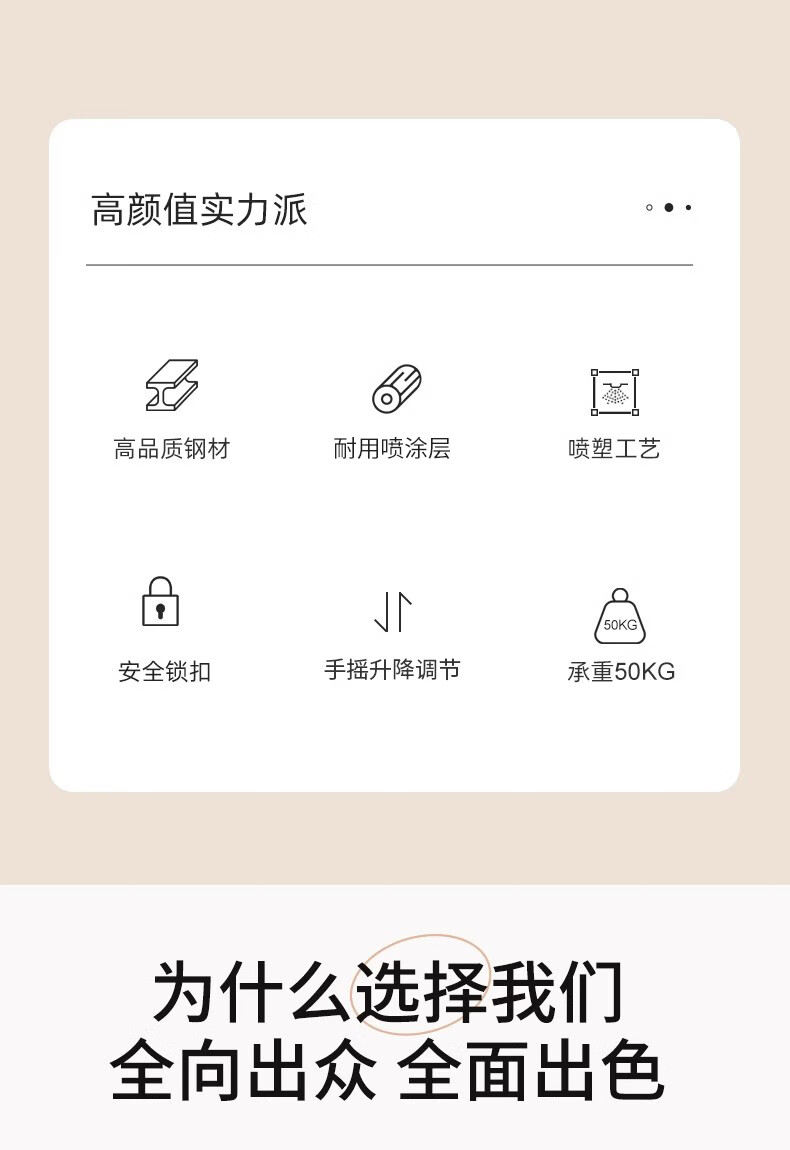 高颜值实力派

高品质钢材

耐用喷涂层

喷塑工艺

安全锁扣

手摇升降调节

50KG
承重50KG

为什么选择我们
全向出众 全面出色