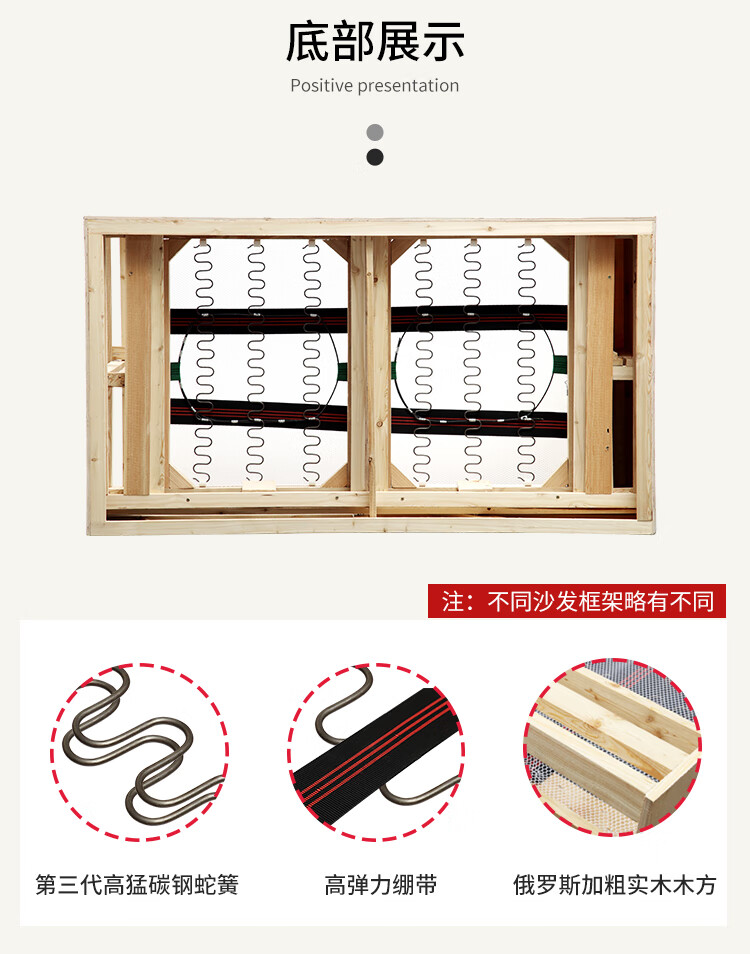 底部展示

Positive presentation

注：不同沙发框架略有不同

第三代高猛碳钢蛇簧

高弹力绷带

俄罗斯加粗实木木方