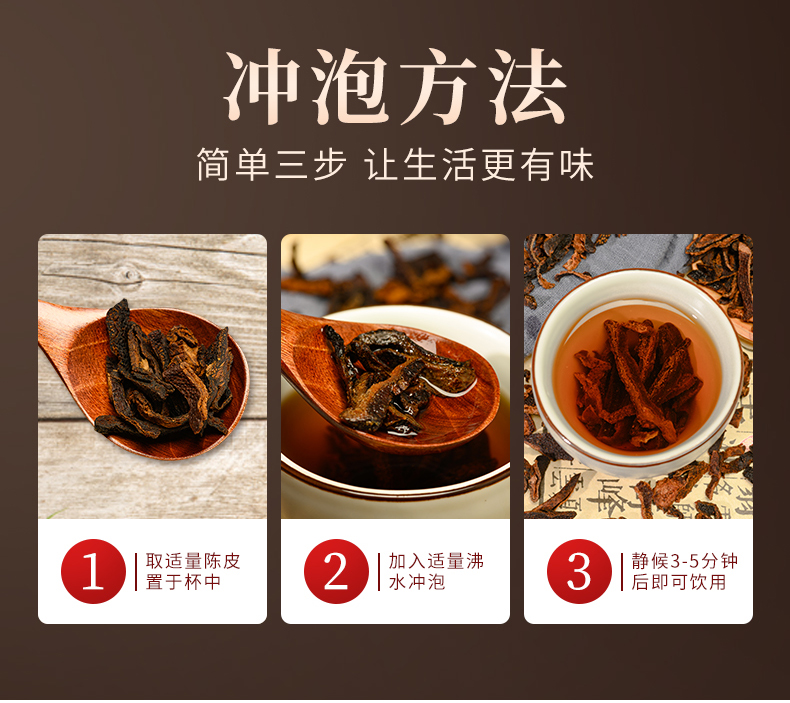 冲泡方法

简单三步 让生活更有味

1 取适量陈皮置于杯中

2 加入适量沸水冲泡

3 静候3-5分钟后即可饮用