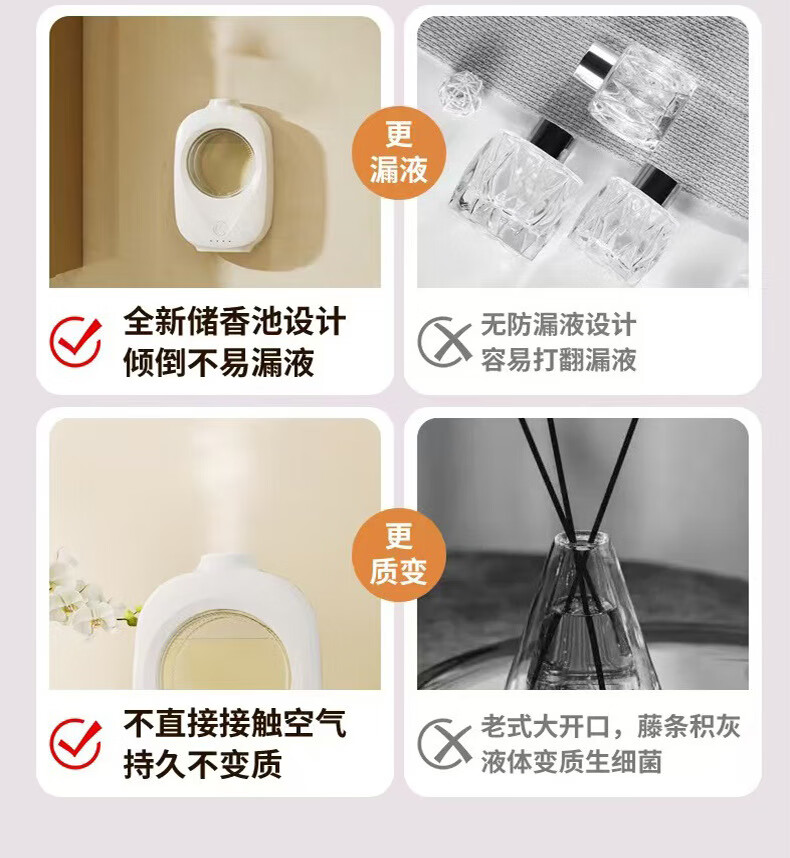 更
漏液

全新储香池设计
倾倒不易漏液

无防漏液设计
容易打翻漏液

更
质变

不直接接触空气
持久不变质

老式大开口，藤条积灰
液体变质生细菌