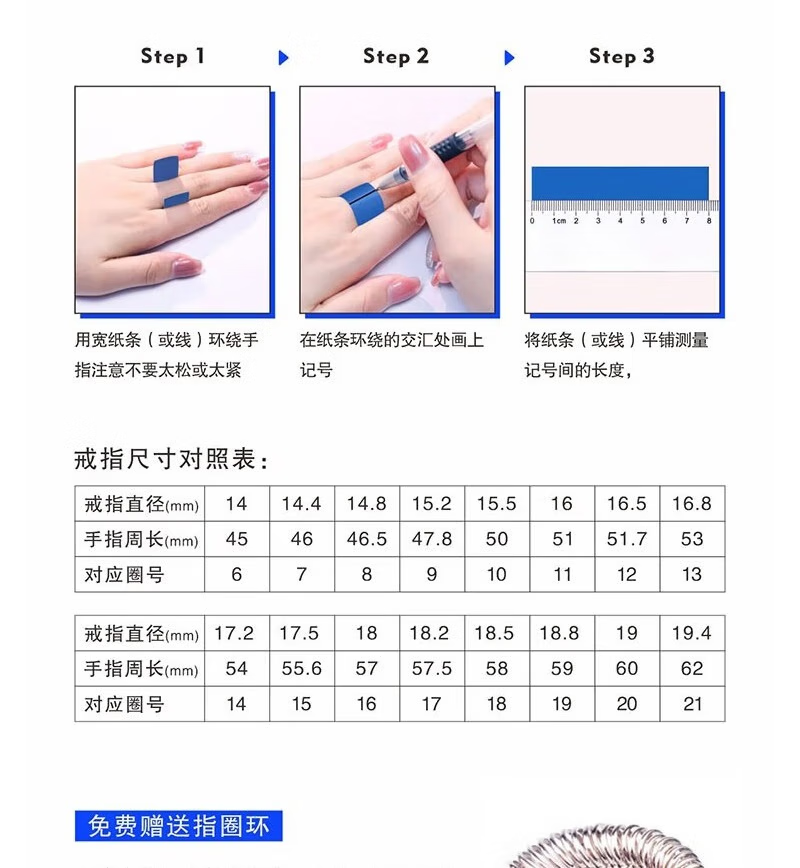 Step 1

Step 2

Step 3

0 1cm 2 3 4 5 6 7 8

用宽纸条（或线）环绕手指注意不要太松或太紧

在纸条环绕的交汇处画上记号

将纸条（或线）平铺测量记号间的长度，

戒指尺寸对照表：

| 戒指直径(mm) | 14 | 14.4 | 14.8 | 15.2 | 15.5 | 16 | 16.5 | 16.8 |
|---|---|---|---|---|---|---|---|---|
| 手指周长(mm) | 45 | 46 | 46.5 | 47.8 | 50 | 51 | 51.7 | 53 |
| 对应圈号 | 6 | 7 | 8 | 9 | 10 | 11 | 12 | 13 |

| 戒指直径(mm) | 17.2 | 17.5 | 18 | 18.2 | 18.5 | 18.8 | 19 | 19.4 |
|---|---|---|---|---|---|---|---|---|
| 手指周长(mm) | 54 | 55.6 | 57 | 57.5 | 58 | 59 | 60 | 62 |
| 对应圈号 | 14 | 15 | 16 | 17 | 18 | 19 | 20 | 21 |

免费赠送指圈环