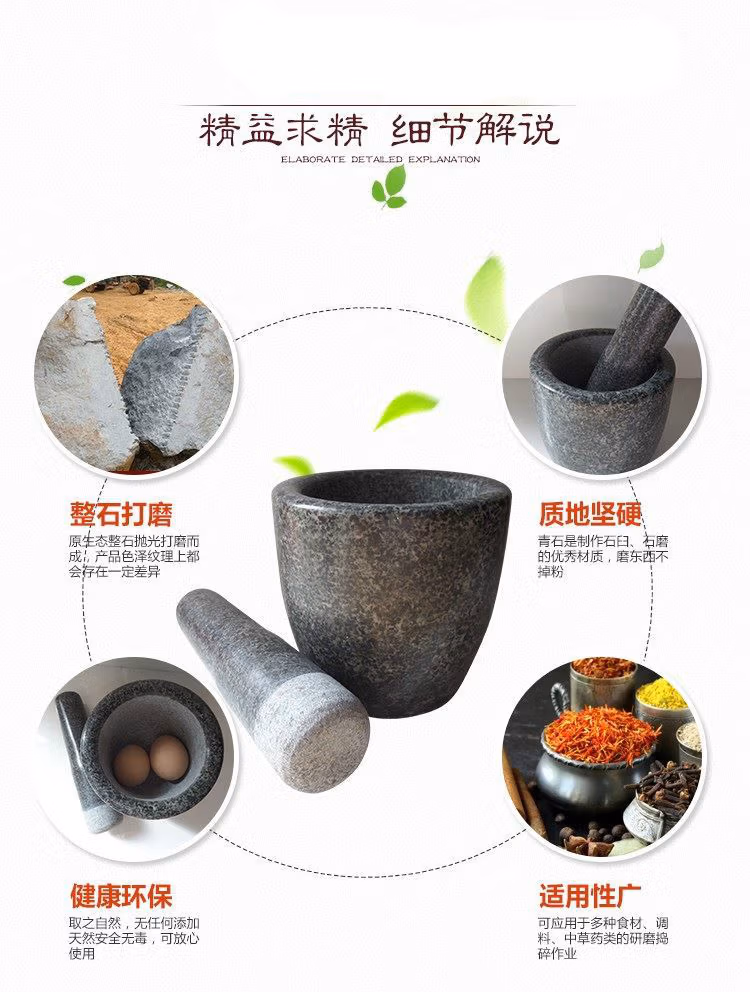 精益求精 细节解说
ELABORATE DETAILED EXPLANATION

整石打磨
原生态整石抛光打磨而成，产品色泽纹理上都会存在一定差异

质地坚硬
青石是制作石臼、石磨的优秀材质，磨东西不掉粉

健康环保
取之自然，无任何添加天然安全无毒，可放心使用

适用性广
可应用于多种食材、调料、中草药类的研磨捣碎作业