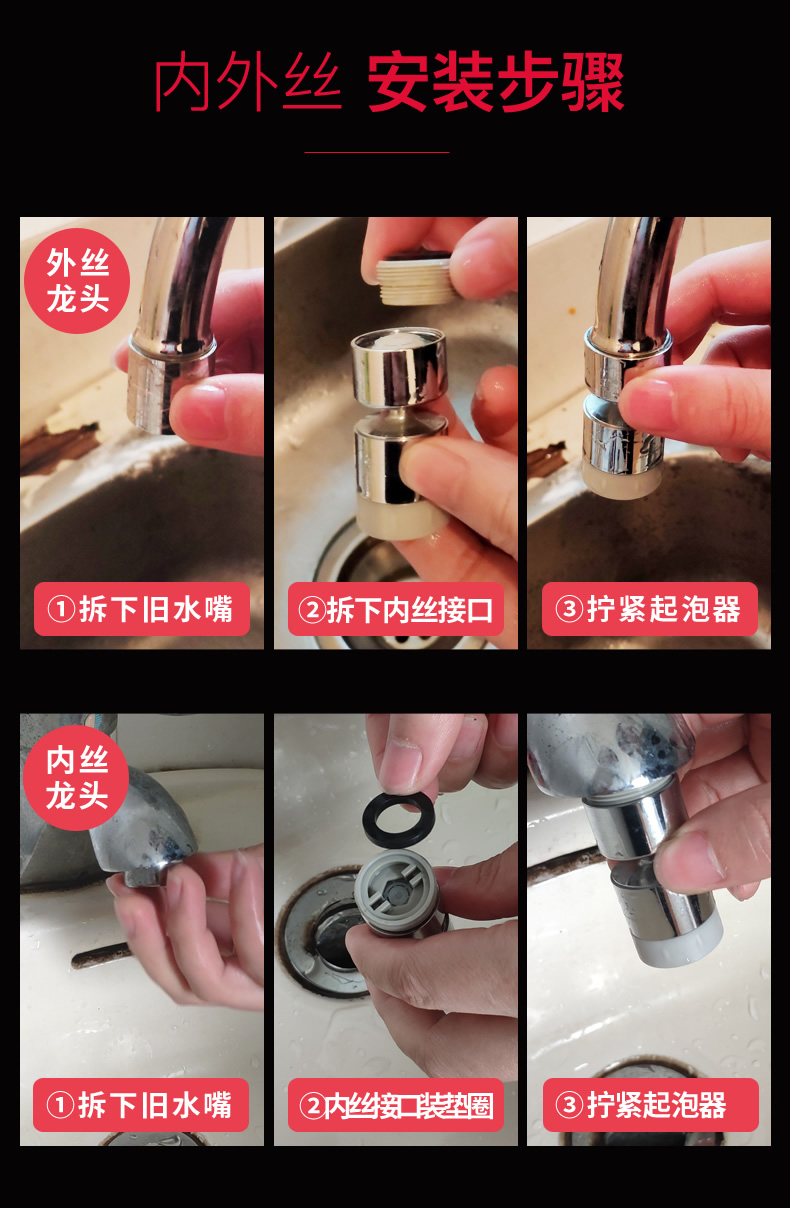 内外丝 安装步骤

外丝龙头

①拆下旧水嘴

②拆下内丝接口

③拧紧起泡器

内丝龙头

①拆下旧水嘴

②内丝接口装垫圈

③拧紧起泡器