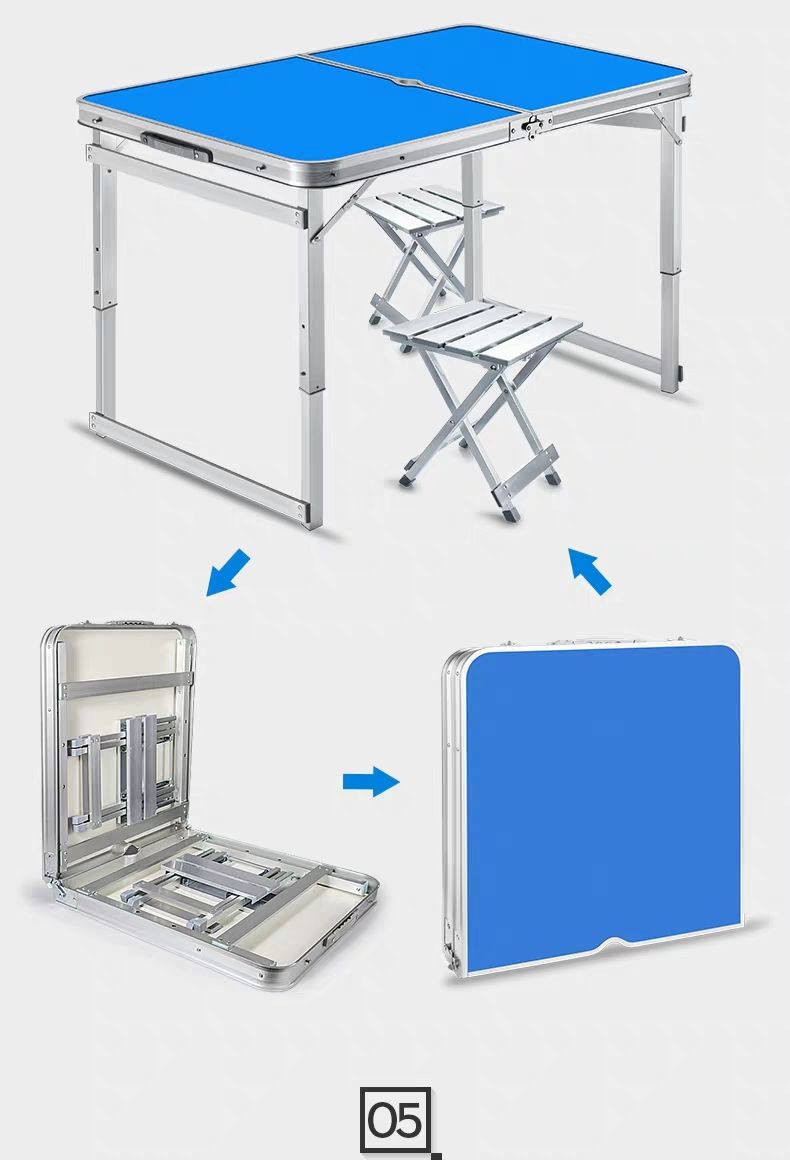 05