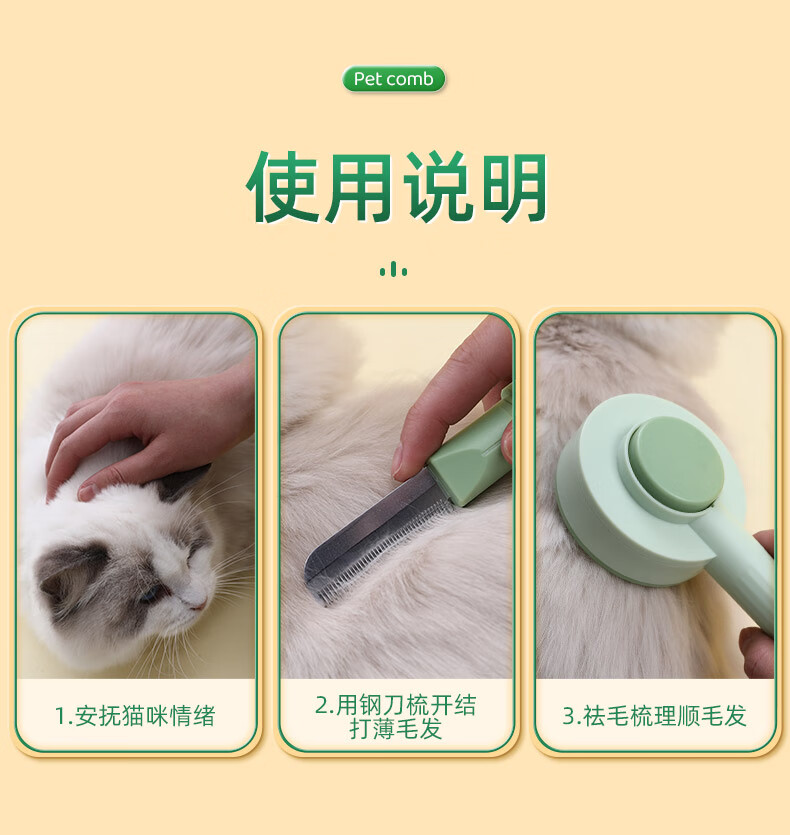 Pet comb

使用说明

1.安抚猫咪情绪

2.用钢刀梳开结打薄毛发

3.祛毛梳理顺毛发