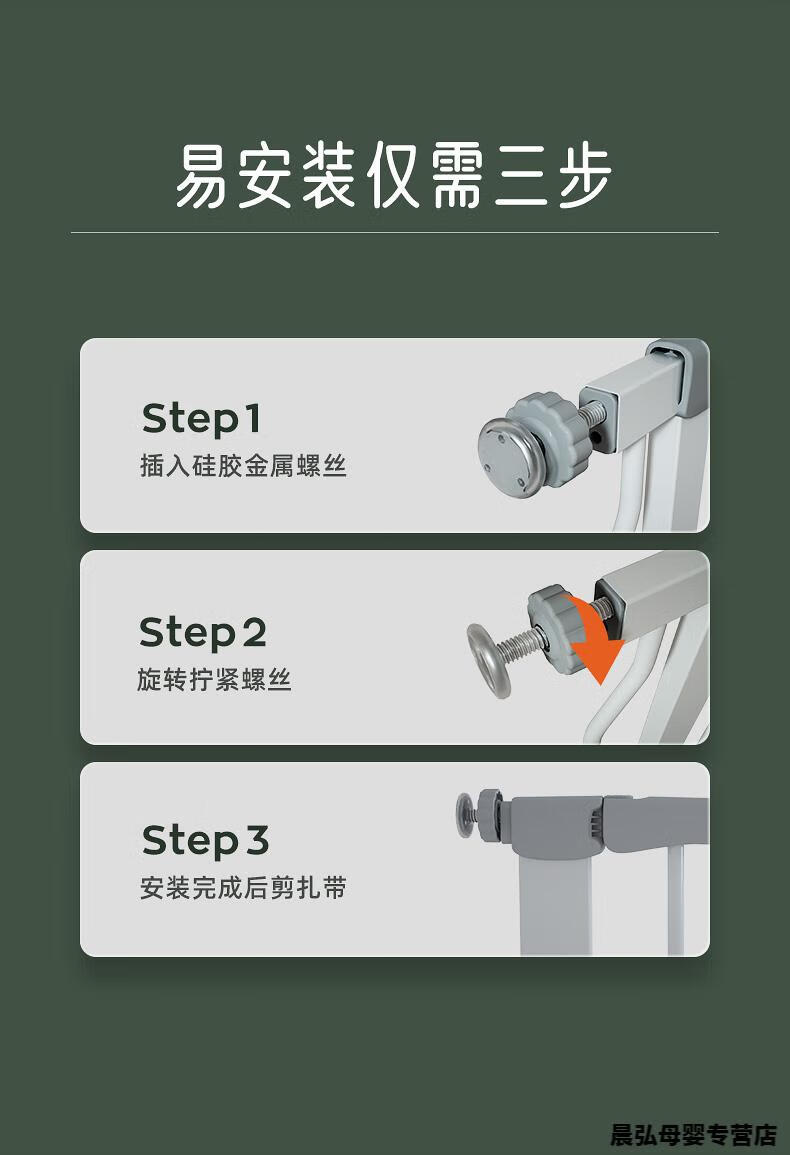 易安装仅需三步

Step1
插入硅胶金属螺丝

Step2
旋转拧紧螺丝

Step3
安装完成后剪扎带

晨弘母婴专营店