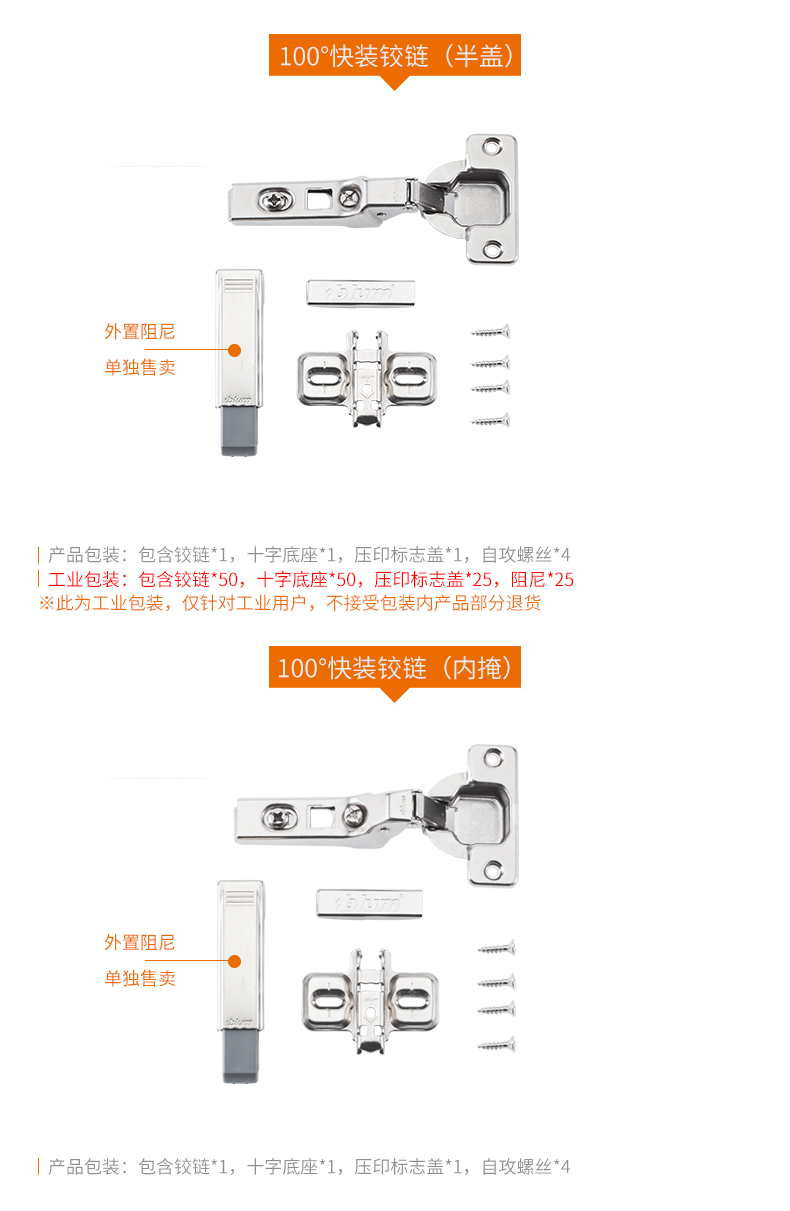 100°快装铰链（半盖）

blum

外置阻尼
单独售卖

blum

产品包装：包含铰链*1，十字底座*1，压印标志盖*1，自攻螺丝*4
工业包装：包含铰链*50，十字底座*50，压印标志盖*25，阻尼*25
※此为工业包装，仅针对工业用户，不接受包装内产品部分退货

100°快装铰链（内掩）

blum

外置阻尼
单独售卖

blum

产品包装：包含铰链*1，十字底座*1，压印标志盖*1，自攻螺丝*4