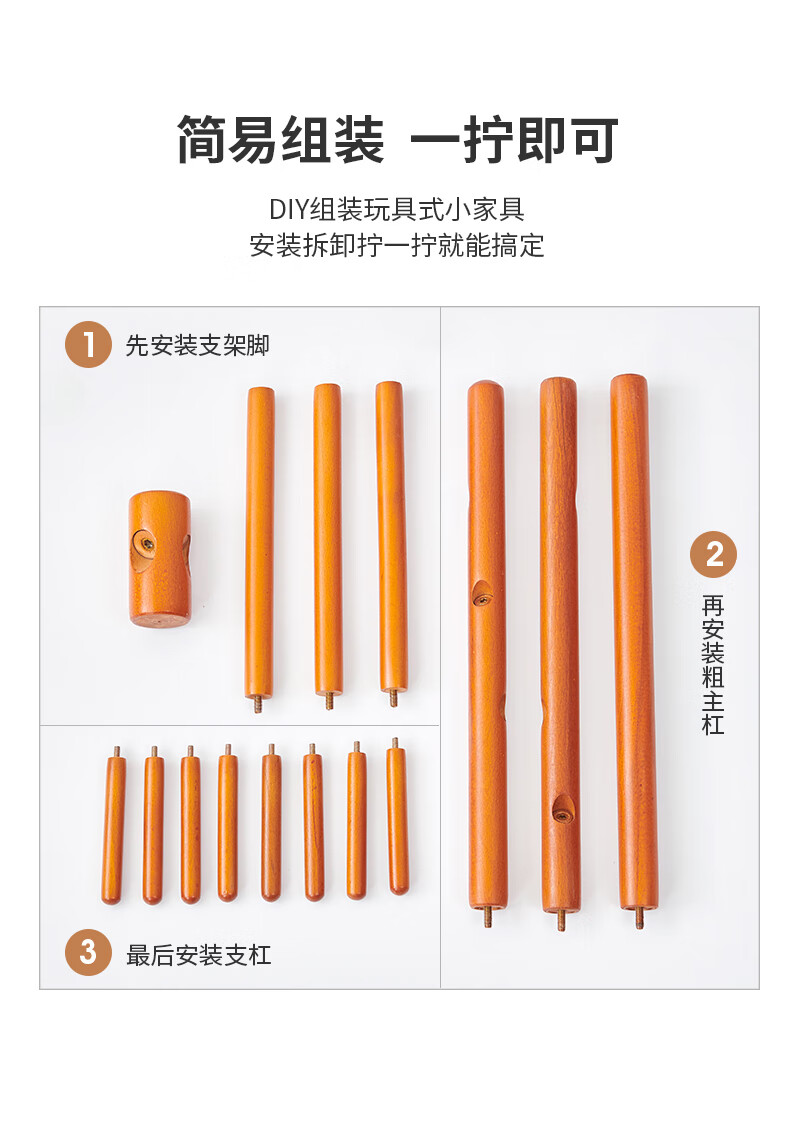 简易组装 一拧即可

DIY组装玩具式小家具
安装拆卸拧一拧就能搞定

1 先安装支架脚

2 再安装粗主杠

3 最后安装支杠