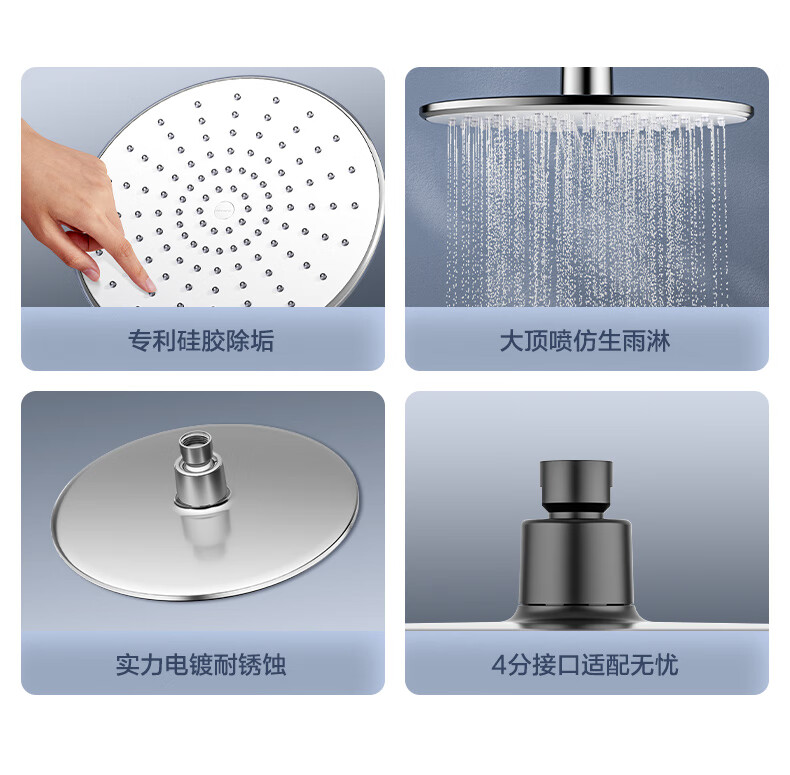 专利硅胶除垢

大顶喷仿生雨淋

实力电镀耐锈蚀

4分接口适配无忧