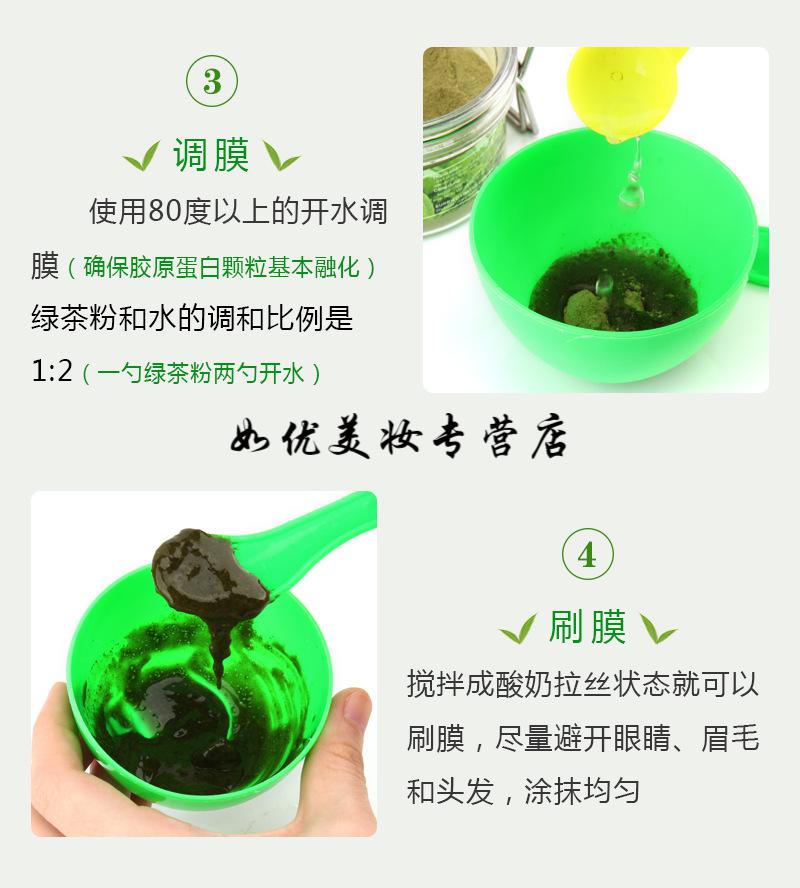 ③

调膜

使用80度以上的开水调膜（确保胶原蛋白颗粒基本融化）绿茶粉和水的调和比例是1:2（一勺绿茶粉两勺开水）

如优美妆专营店

④

刷膜

搅拌成酸奶拉丝状态就可以刷膜，尽量避开眼睛、眉毛和头发，涂抹均匀