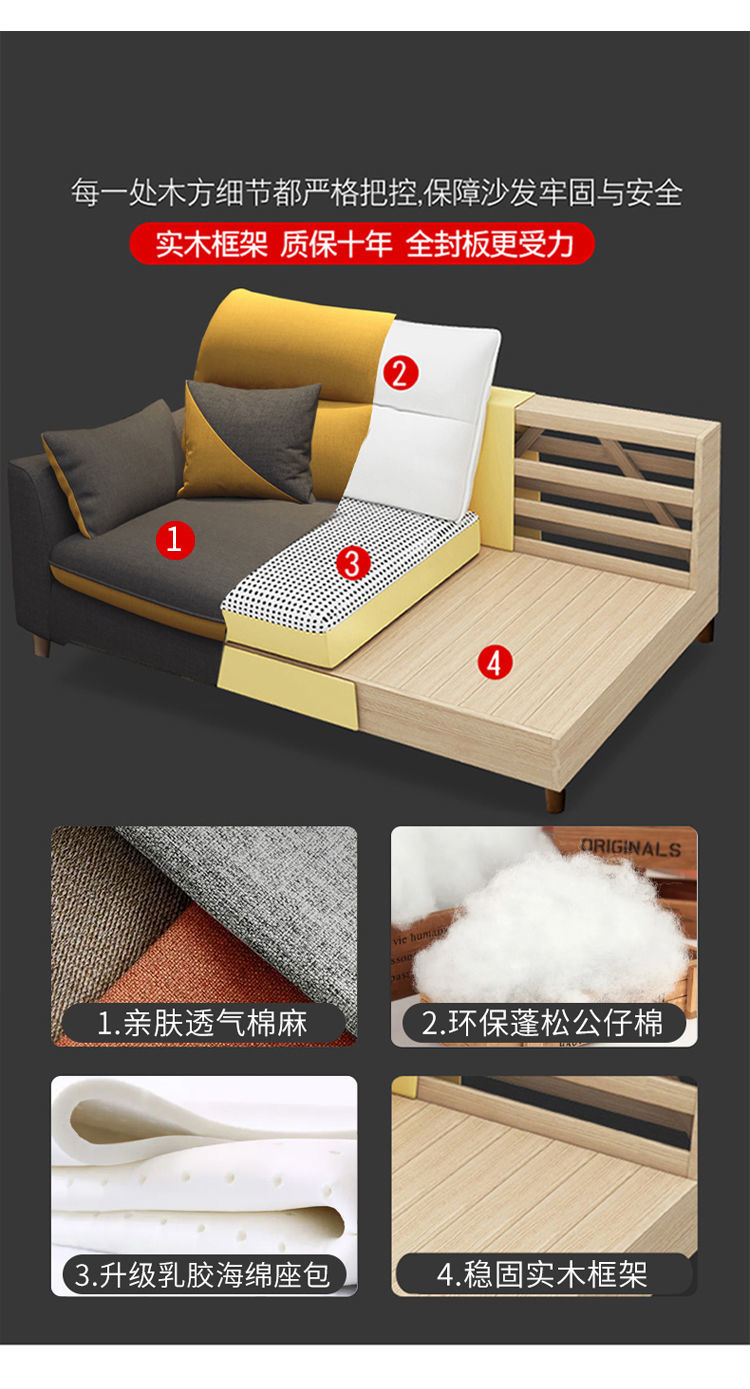 每一处木方细节都严格把控,保障沙发牢固与安全

实木框架 质保十年 全封板更受力

2

1

3

4

ORIGINALS

1.亲肤透气棉麻

2.环保蓬松公仔棉

3.升级乳胶海绵座包

4.稳固实木框架