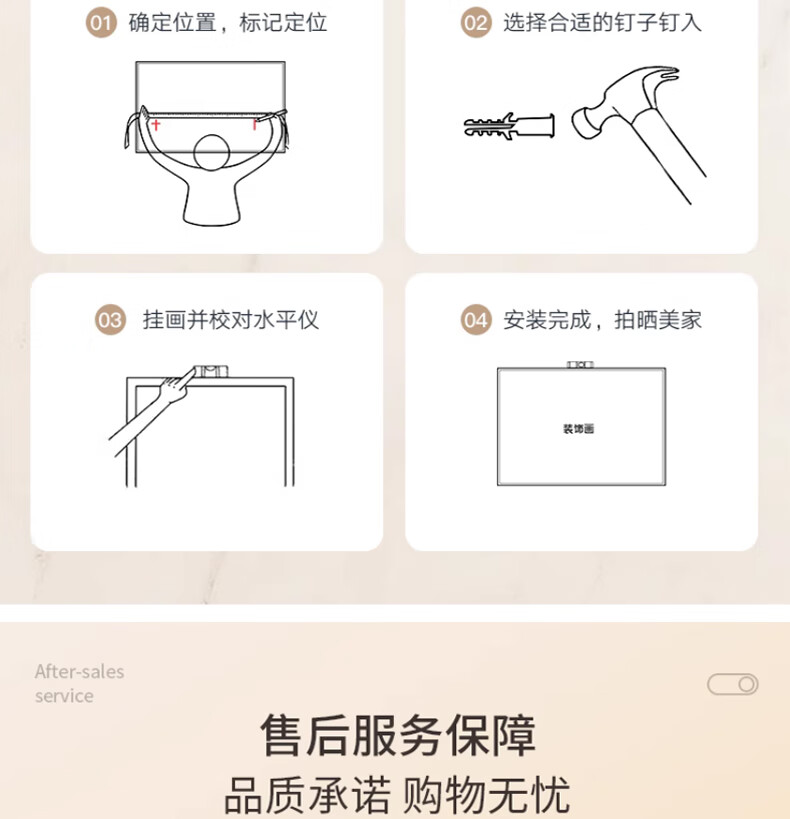 01 确定位置，标记定位

02 选择合适的钉子钉入

03 挂画并校对水平仪

04 安装完成，拍晒美家

装饰画

After-sales service

售后服务保障

品质承诺 购物无忧