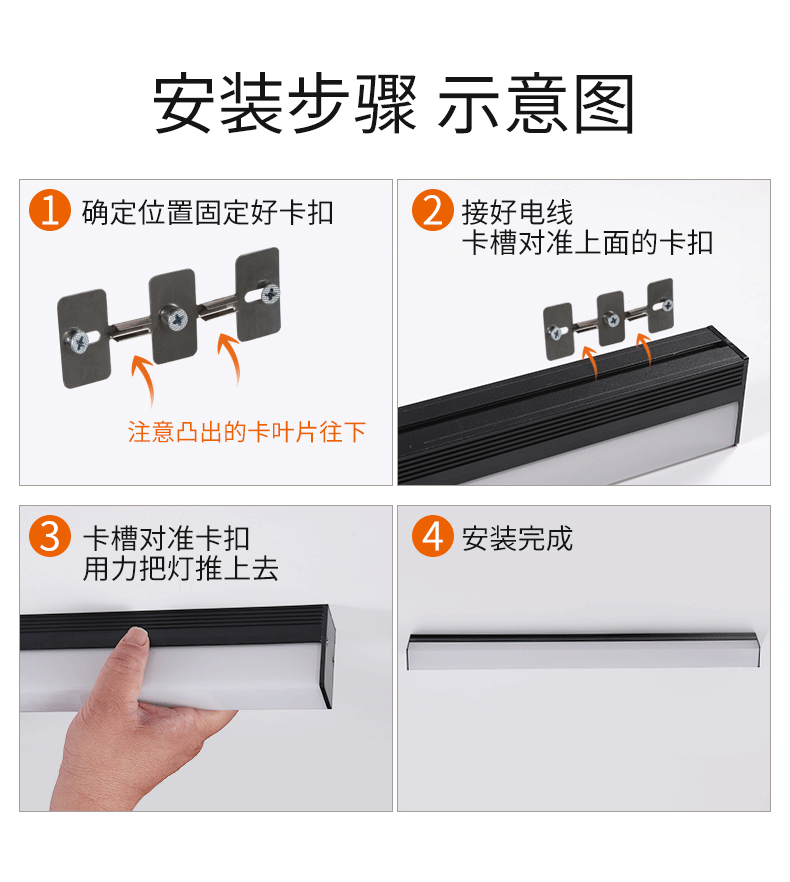 安装步骤 示意图

1 确定位置固定好卡扣

注意凸出的卡叶片往下

2 接好电线
卡槽对准上面的卡扣

3 卡槽对准卡扣
用力把灯推上去

4 安装完成