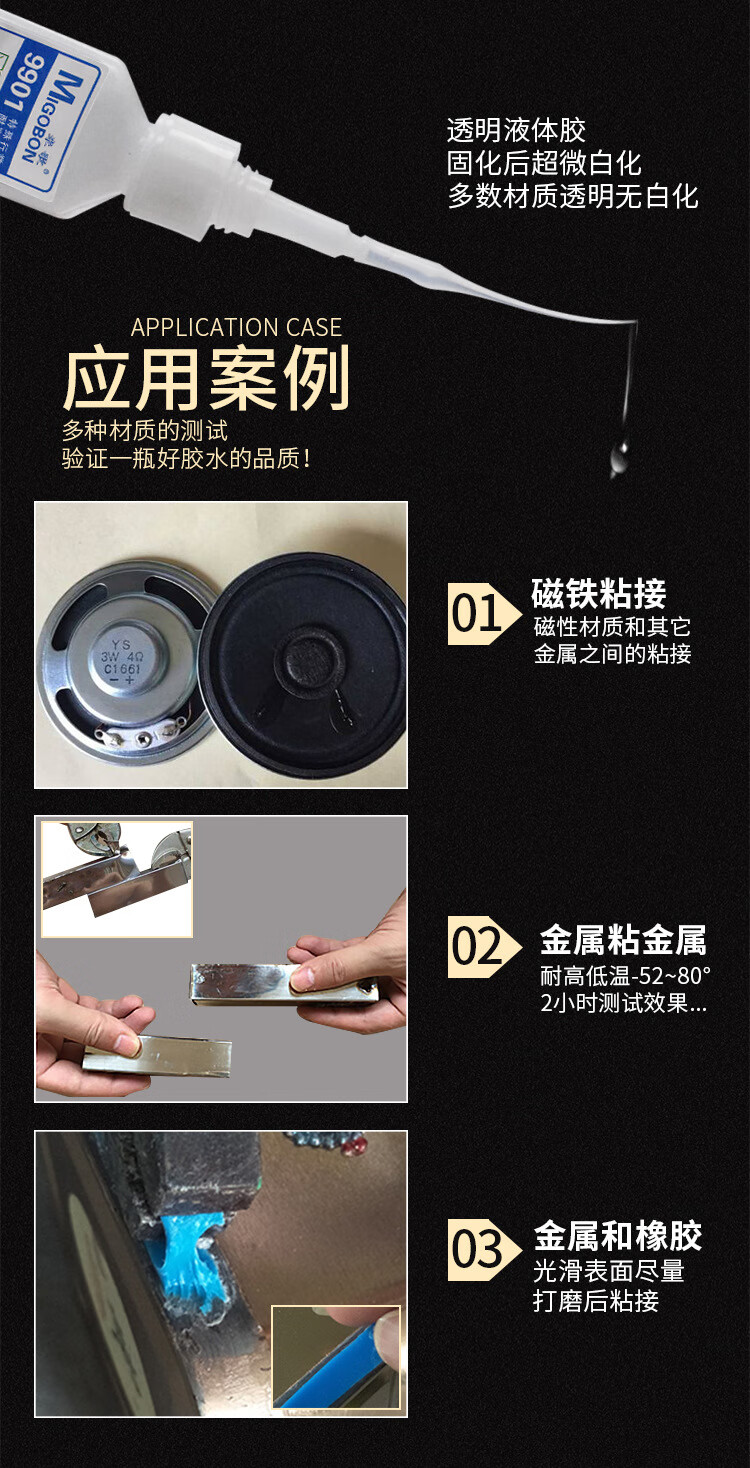 MIGOBON
9901

透明液体胶
固化后超微白化
多数材质透明无白化

APPLICATION CASE
应用案例
多种材质的测试
验证一瓶好胶水的品质！

YS
3W 4Ω
C1661
− +

01 磁铁粘接
磁性材质和其它
金属之间的粘接

02 金属粘金属
耐高低温-52~80°
2小时测试效果...

03 金属和橡胶
光滑表面尽量
打磨后粘接