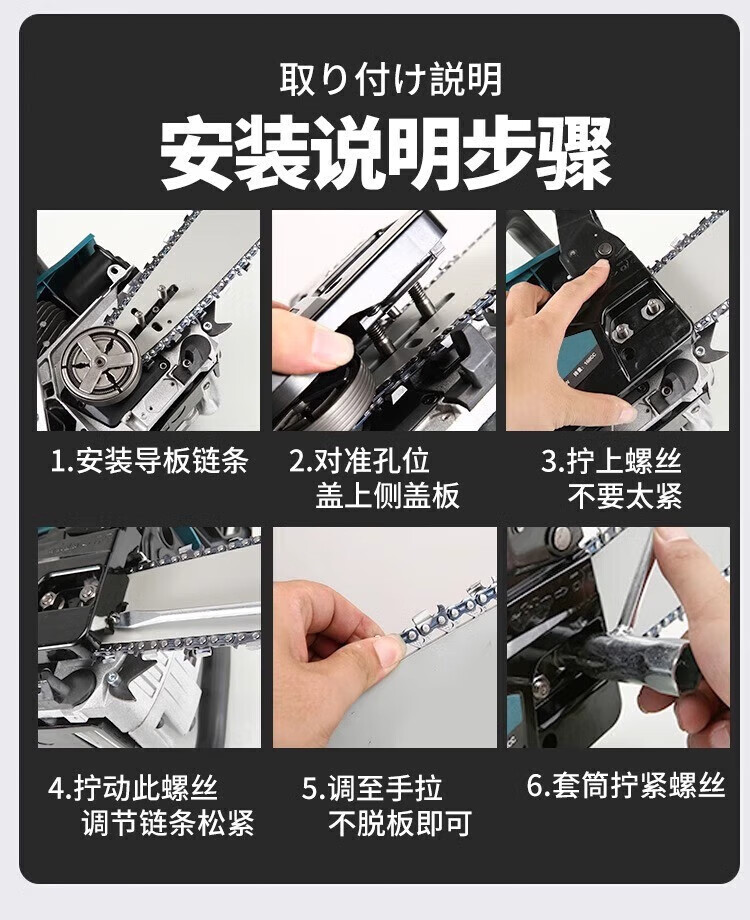 取り付け説明

安装说明步骤

1.安装导板链条

2.对准孔位
盖上侧盖板

3.拧上螺丝
不要太紧

4.拧动此螺丝
调节链条松紧

5.调至手拉
不脱板即可

6.套筒拧紧螺丝