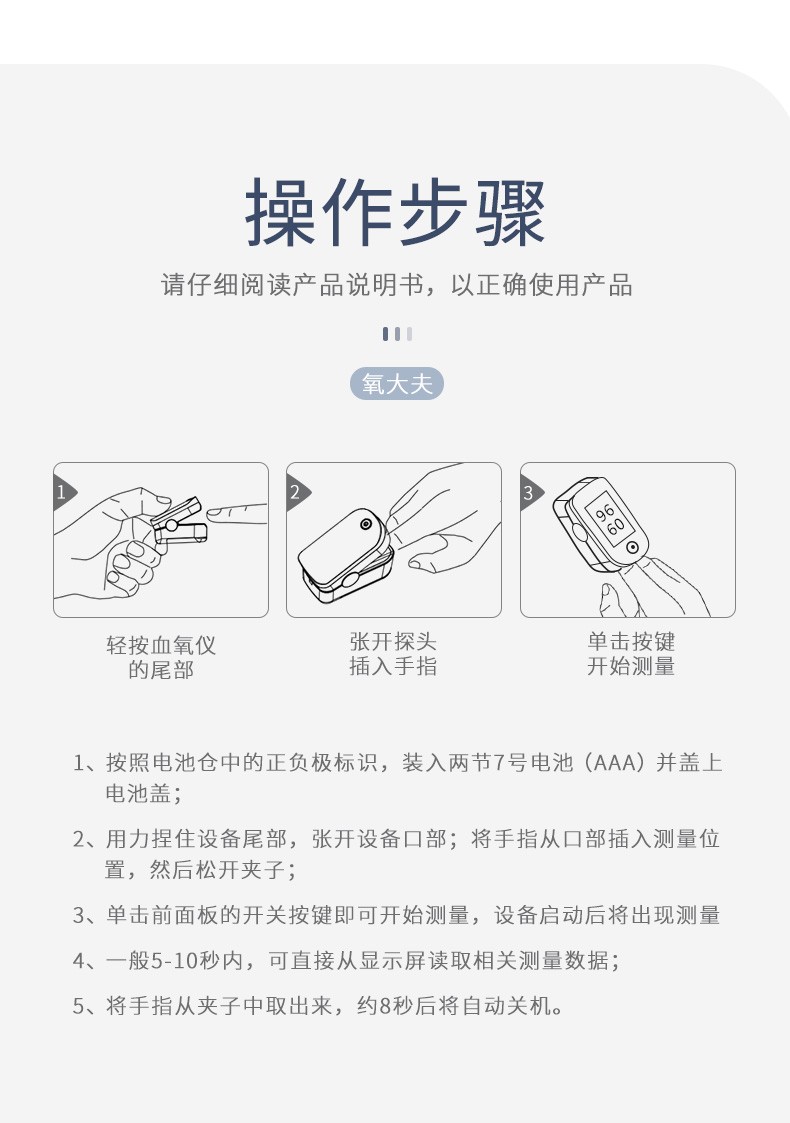 操作步骤

请仔细阅读产品说明书，以正确使用产品

氧大夫

1

轻按血氧仪的尾部

2

张开探头插入手指

3

96
60

单击按键开始测量

1、按照电池仓中的正负极标识，装入两节7号电池（AAA）并盖上电池盖；

2、用力捏住设备尾部，张开设备口部；将手指从口部插入测量位置，然后松开夹子；

3、单击前面板的开关按键即可开始测量，设备启动后将出现测量

4、一般5-10秒内，可直接从显示屏读取相关测量数据；

5、将手指从夹子中取出来，约8秒后将自动关机。