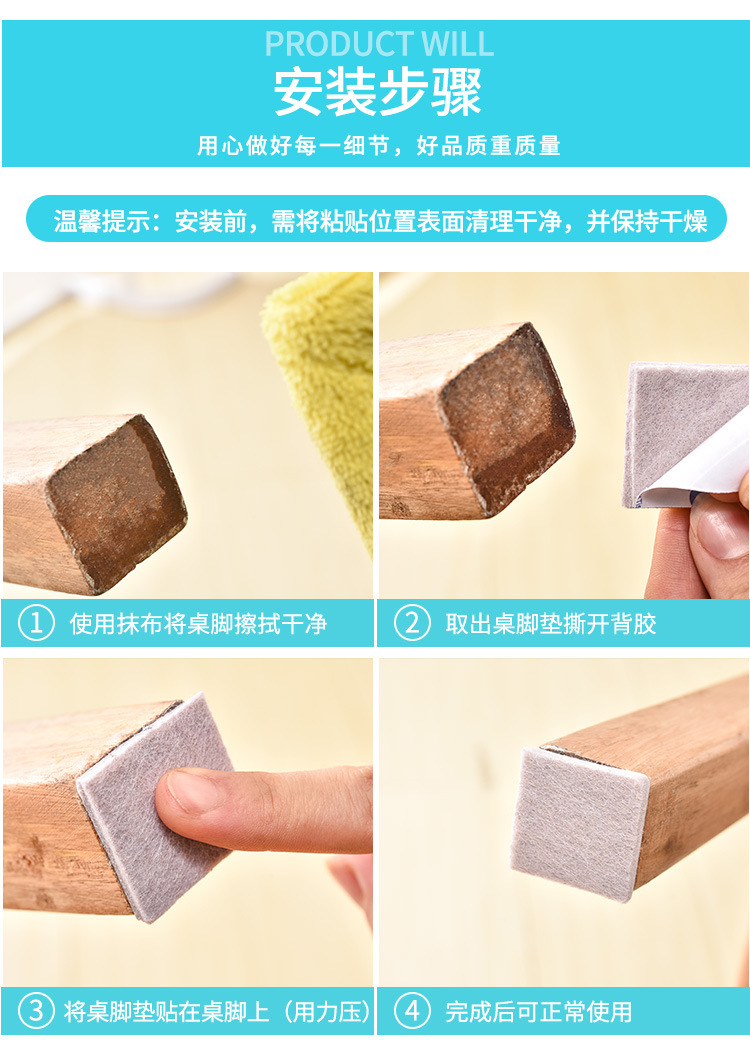 PRODUCT WILL
安装步骤
用心做好每一细节，好品质重质量

温馨提示：安装前，需将粘贴位置表面清理干净，并保持干燥

① 使用抹布将桌脚擦拭干净

② 取出桌脚垫撕开背胶

③ 将桌脚垫贴在桌脚上（用力压）

④ 完成后可正常使用