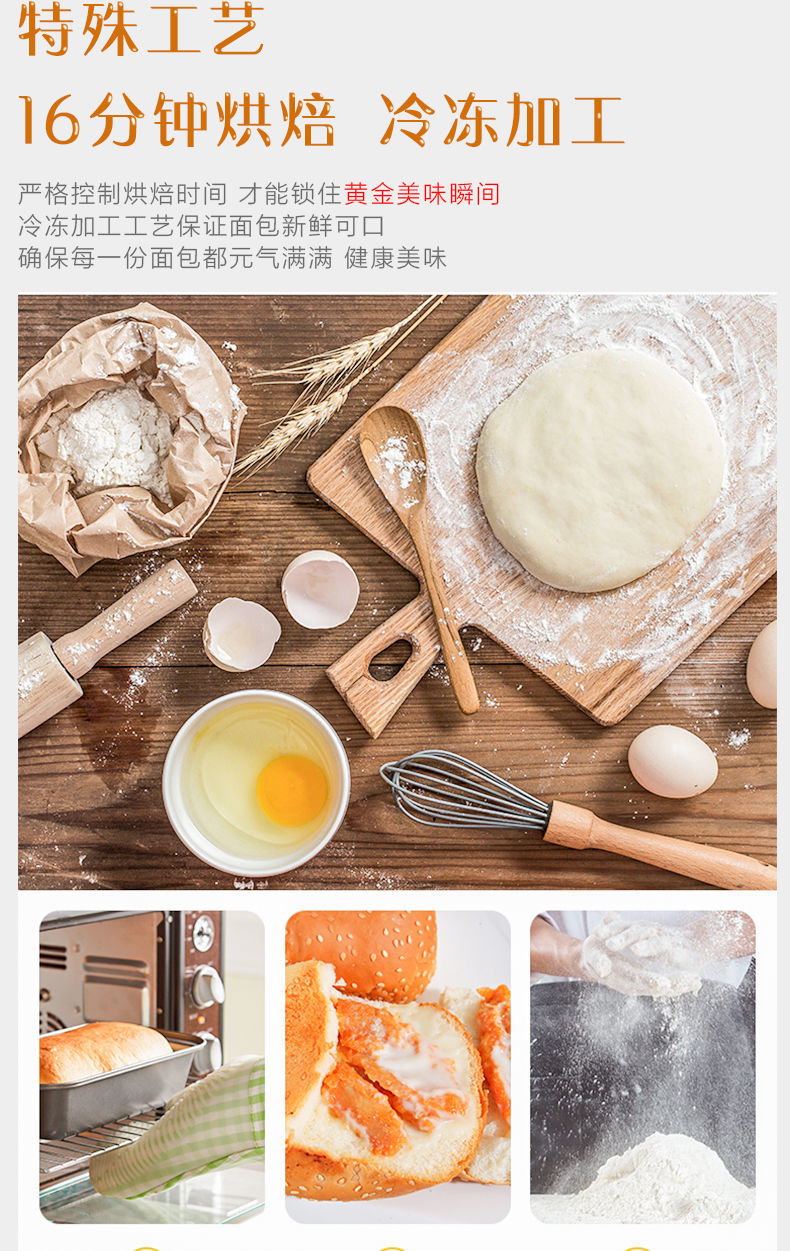 特殊工艺

16分钟烘焙 冷冻加工

严格控制烘焙时间 才能锁住黄金美味瞬间
冷冻加工工艺保证面包新鲜可口
确保每一份面包都元气满满 健康美味