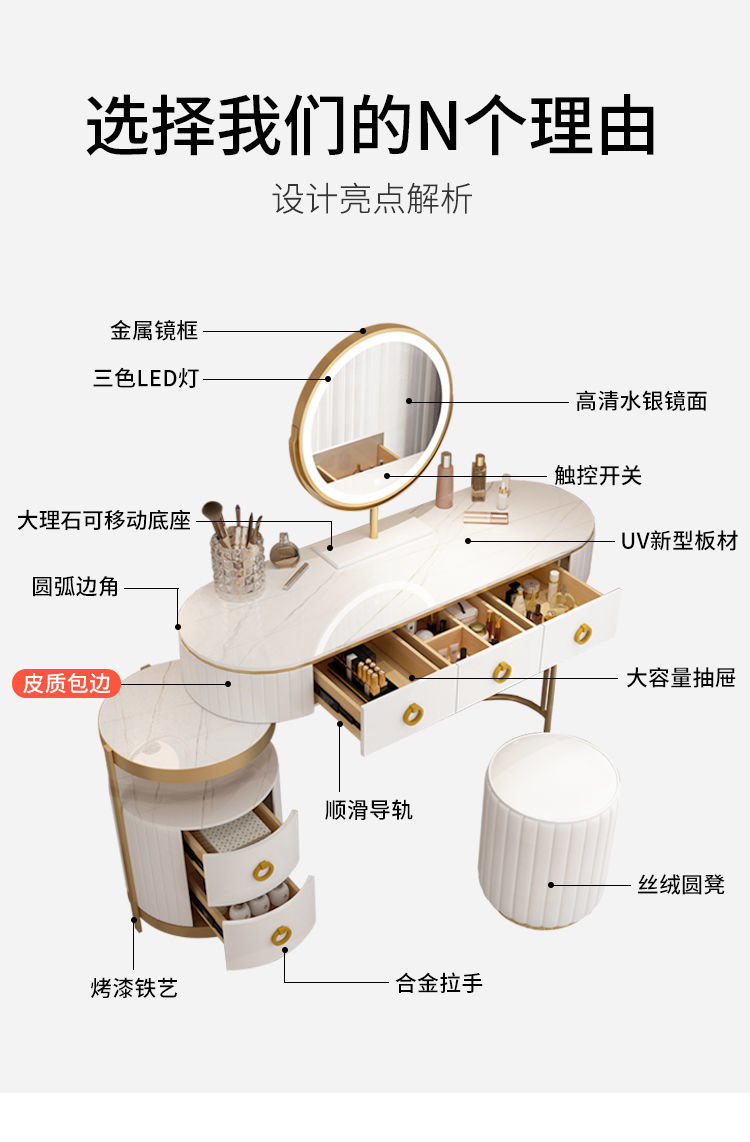 选择我们的N个理由

设计亮点解析

金属镜框

三色LED灯

高清水银镜面

触控开关

大理石可移动底座

UV新型板材

圆弧边角

皮质包边

大容量抽屉

顺滑导轨

丝绒圆凳

烤漆铁艺

合金拉手