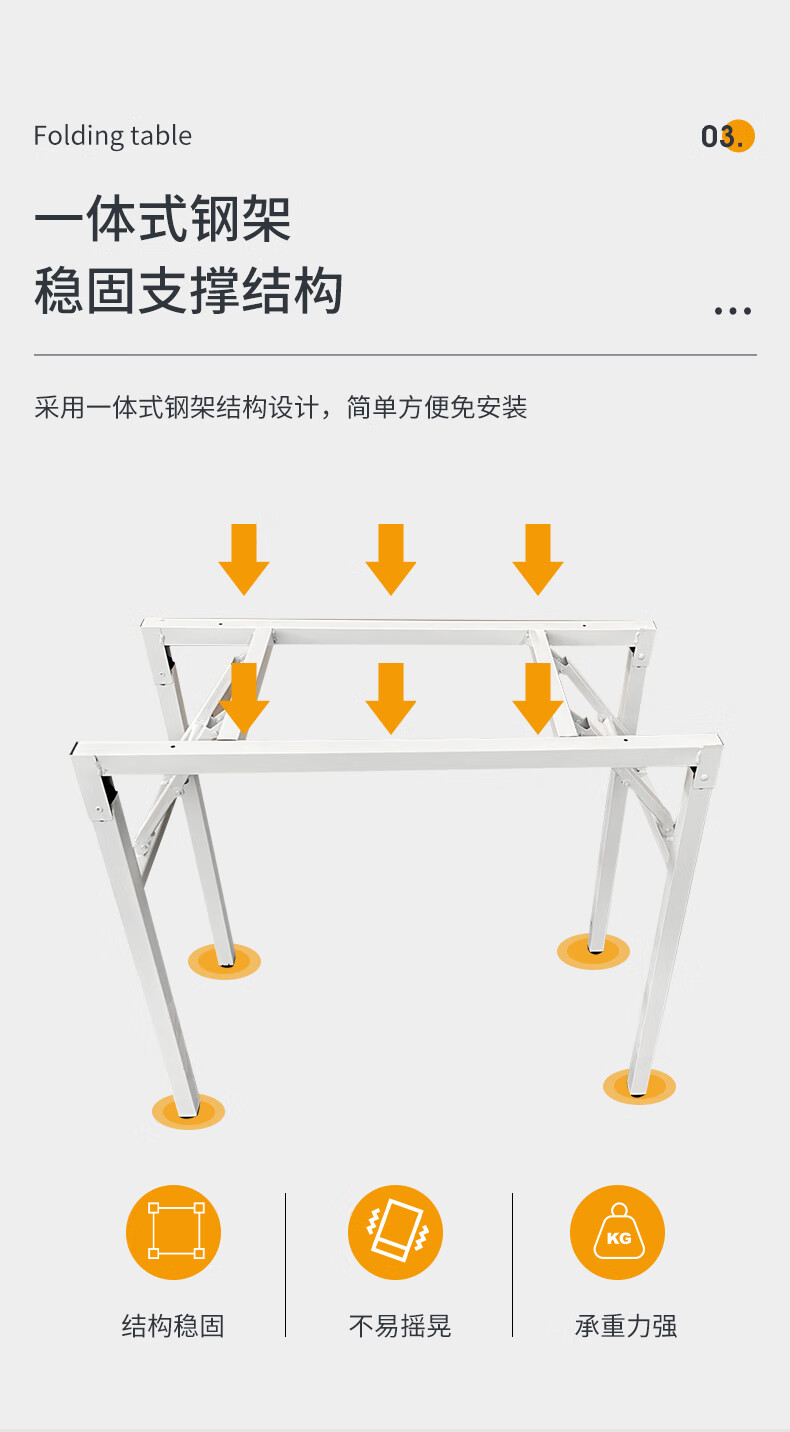 Folding table

03.

一体式钢架
稳固支撑结构

...

采用一体式钢架结构设计，简单方便免安装

KG

结构稳固

不易摇晃

承重力强