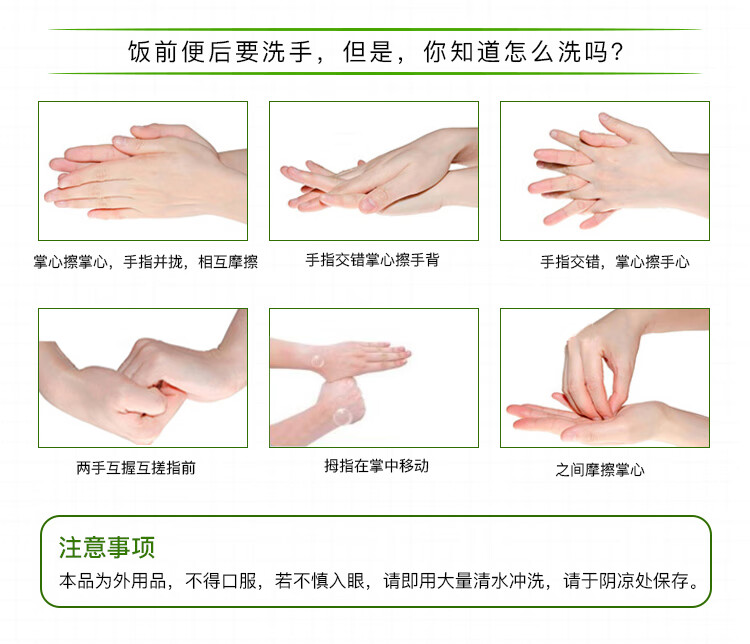 饭前便后要洗手，但是，你知道怎么洗吗？

掌心擦掌心，手指并拢，相互摩擦

手指交错掌心擦手背

手指交错，掌心擦手心

两手互握互搓指前

拇指在掌中移动

之间摩擦掌心

注意事项

本品为外用品，不得口服，若不慎入眼，请即用大量清水冲洗，请于阴凉处保存。