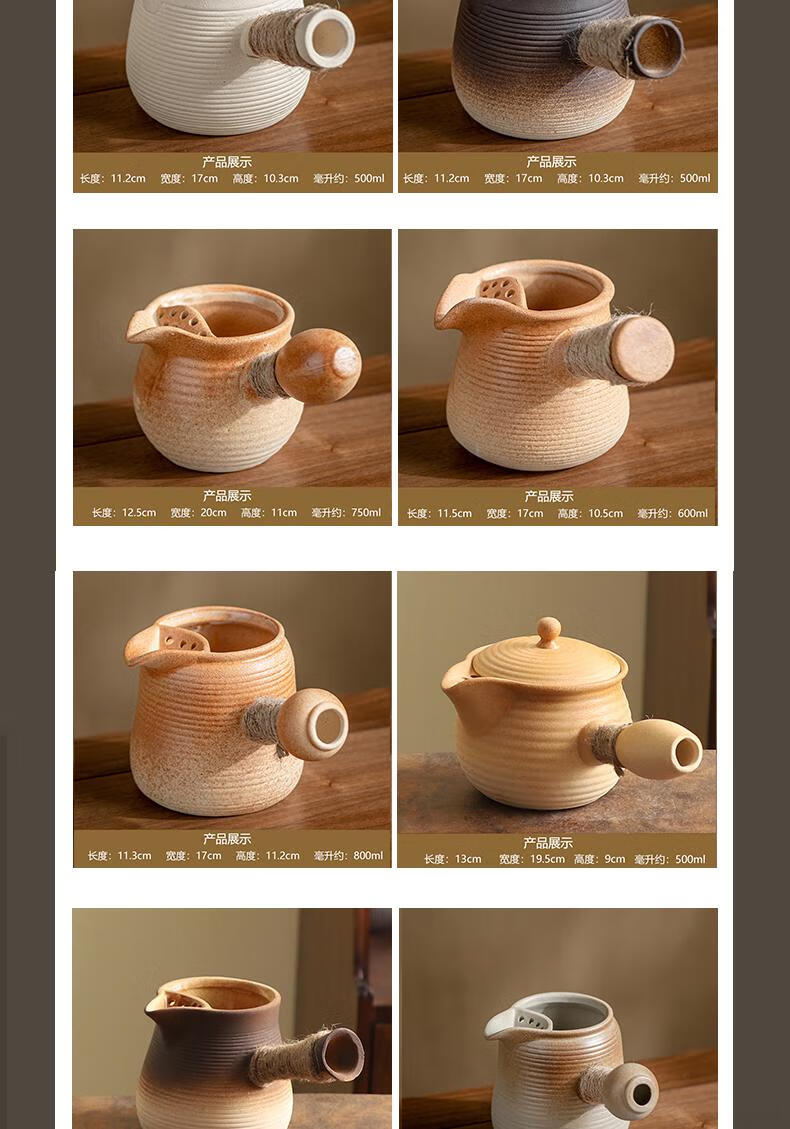 产品展示
长度：11.2cm 宽度：17cm 高度：10.3cm 毫升约：500ml

产品展示
长度：11.2cm 宽度：17cm 高度：10.3cm 毫升约：500ml

产品展示
长度：12.5cm 宽度：20cm 高度：11cm 毫升约：750ml

产品展示
长度：11.5cm 宽度：17cm 高度：10.5cm 毫升约：600ml

产品展示
长度：11.3cm 宽度：17cm 高度：11.2cm 毫升约：800ml

产品展示
长度：13cm 宽度：19.5cm 高度：9cm 毫升约：500ml