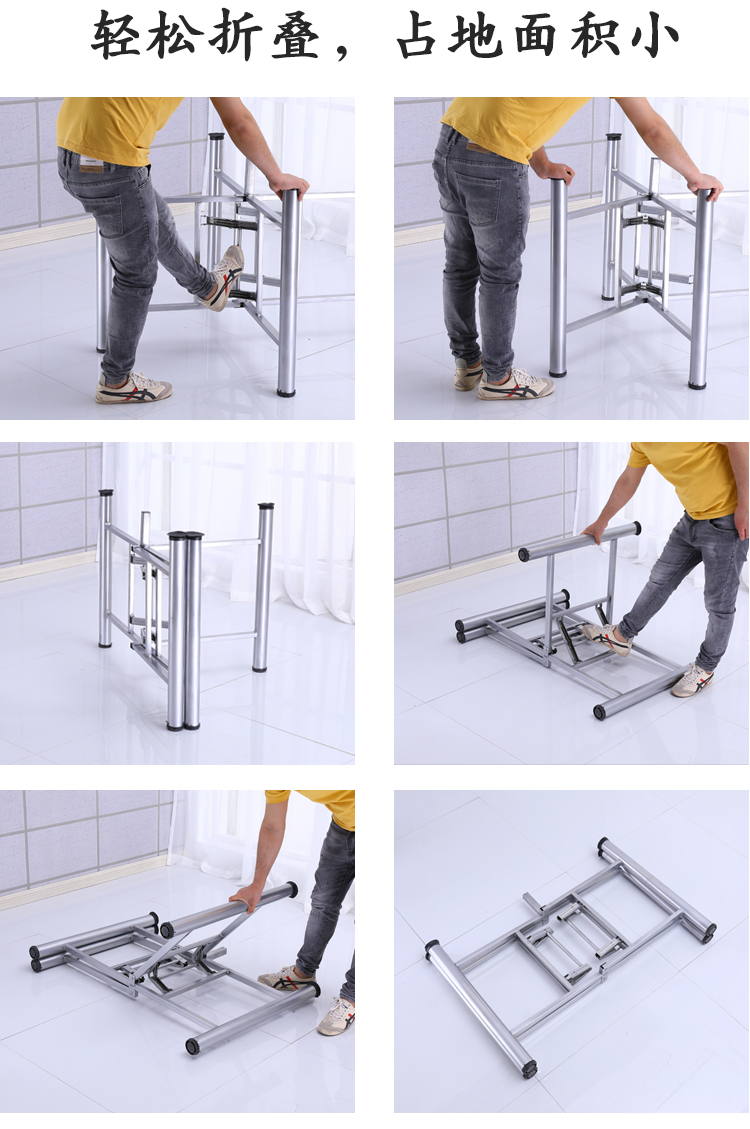 轻松折叠，占地面积小