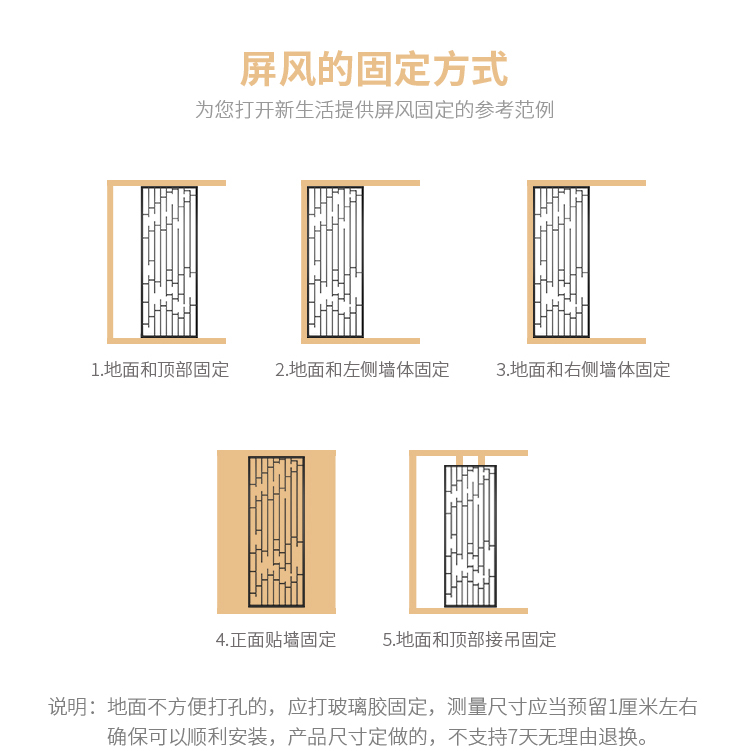 屏风的固定方式

为您打开新生活提供屏风固定的参考范例

1.地面和顶部固定

2.地面和左侧墙体固定

3.地面和右侧墙体固定

4.正面贴墙固定

5.地面和顶部接吊固定

说明：地面不方便打孔的，应打玻璃胶固定，测量尺寸应当预留1厘米左右确保可以顺利安装，产品尺寸定做的，不支持7天无理由退换。