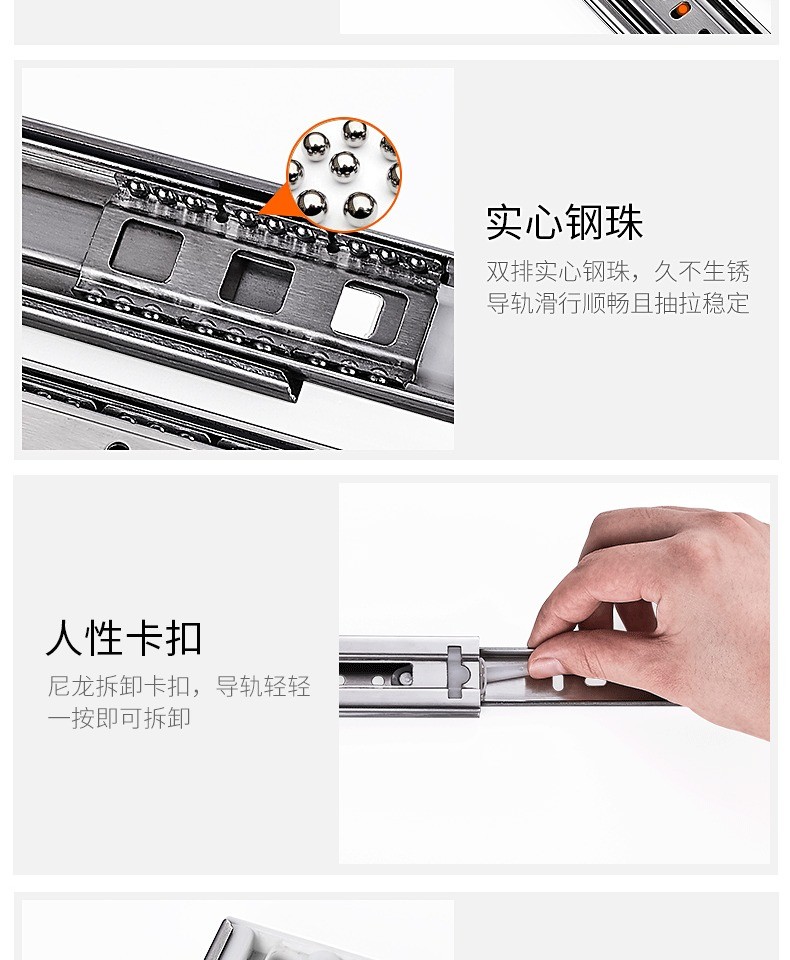 实心钢珠

双排实心钢珠，久不生锈
导轨滑行顺畅且抽拉稳定

人性卡扣

尼龙拆卸卡扣，导轨轻轻
一按即可拆卸