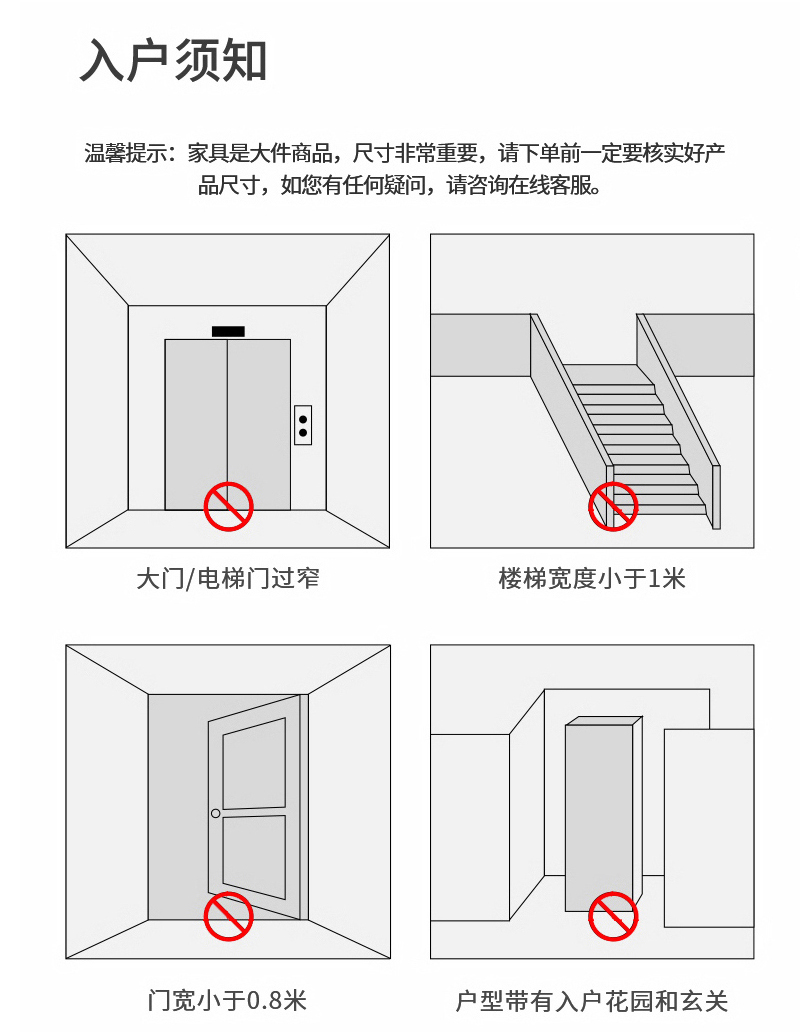 入户须知

温馨提示：家具是大件商品，尺寸非常重要，请下单前一定要核实好产品尺寸，如您有任何疑问，请咨询在线客服。

大门/电梯门过窄

楼梯宽度小于1米

门宽小于0.8米

户型带有入户花园和玄关