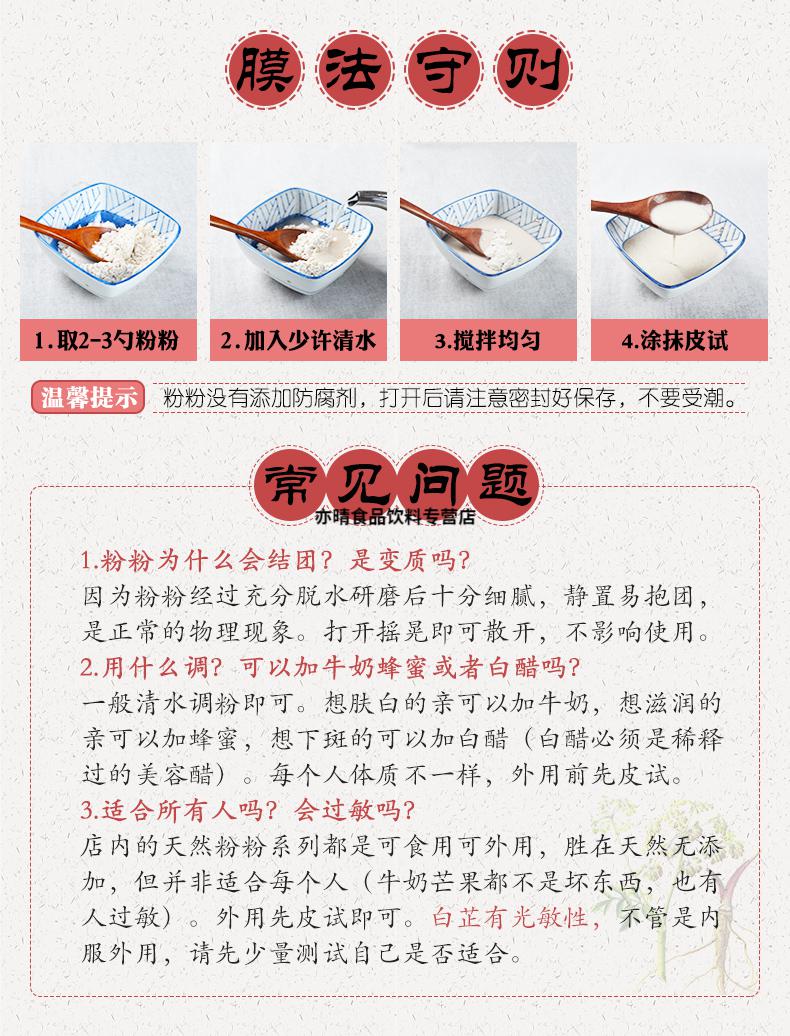 膜法守则

1.取2-3勺粉粉

2.加入少许清水

3.搅拌均匀

4.涂抹皮试

温馨提示 粉粉没有添加防腐剂，打开后请注意密封好保存，不要受潮。

常见问题

亦晴食品饮料专营店

1.粉粉为什么会结团？是变质吗？
因为粉粉经过充分脱水研磨后十分细腻，静置易抱团，是正常的物理现象。打开摇晃即可散开，不影响使用。

2.用什么调？可以加牛奶蜂蜜或者白醋吗？
一般清水调粉即可。想肤白的亲可以加牛奶，想滋润的亲可以加蜂蜜，想下斑的可以加白醋（白醋必须是稀释过的美容醋）。每个人体质不一样，外用前先皮试。

3.适合所有人吗？会过敏吗？
店内的天然粉粉系列都是可食用可外用，胜在天然无添加，但并非适合每个人（牛奶芒果都不是坏东西，也有人过敏）。外用先皮试即可。白芷有光敏性，不管是内服外用，请先少量测试自己是否适合。