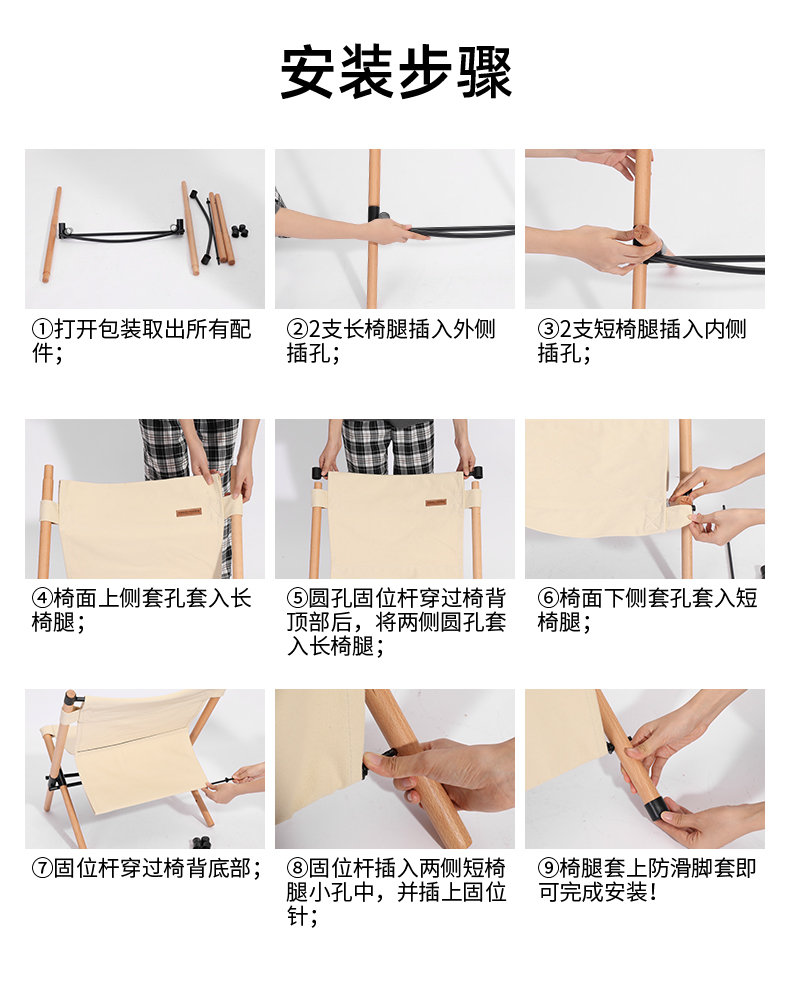 安装步骤

①打开包装取出所有配件；

②2支长椅腿插入外侧插孔；

③2支短椅腿插入内侧插孔；

④椅面上侧套孔套入长椅腿；

⑤圆孔固位杆穿过椅背顶部后，将两侧圆孔套入长椅腿；

⑥椅面下侧套孔套入短椅腿；

⑦固位杆穿过椅背底部；

⑧固位杆插入两侧短椅腿小孔中，并插上固位针；

⑨椅腿套上防滑脚套即可完成安装！