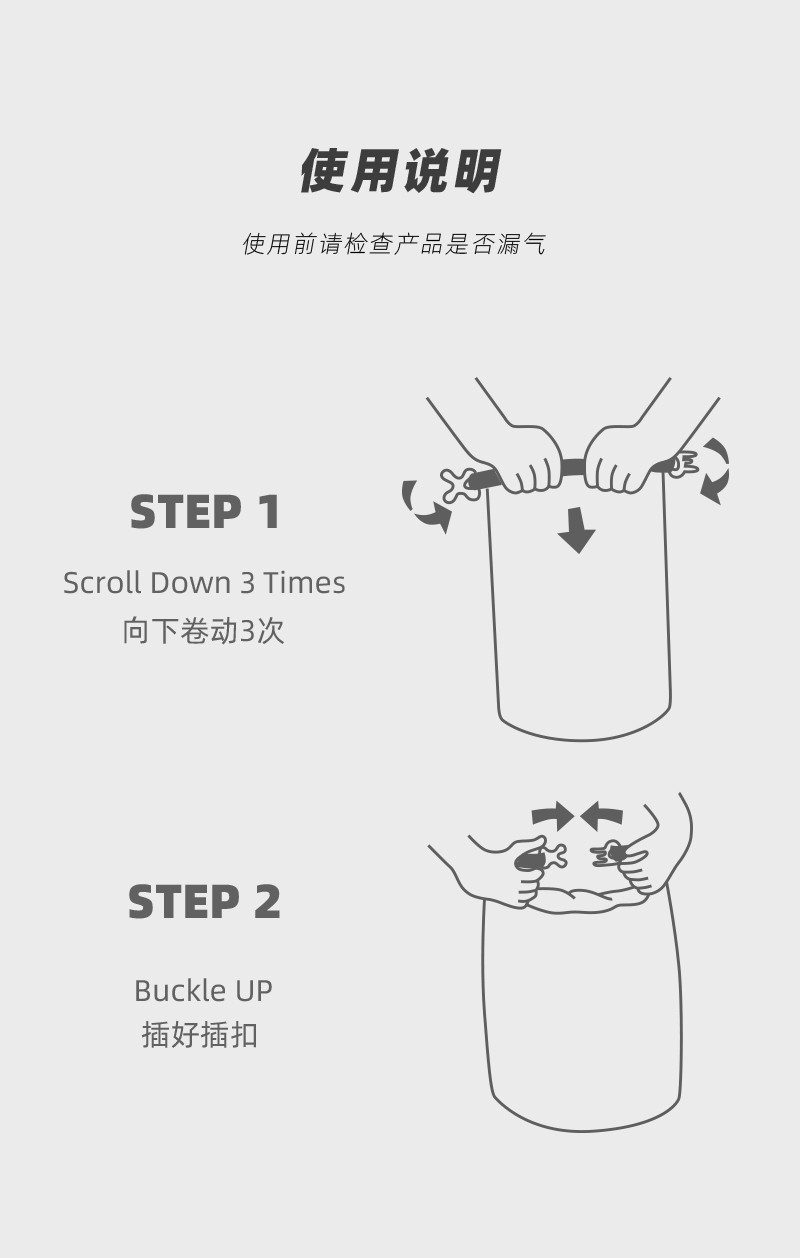 使用说明

使用前请检查产品是否漏气

STEP 1

Scroll Down 3 Times
向下卷动3次

STEP 2

Buckle UP
插好插扣