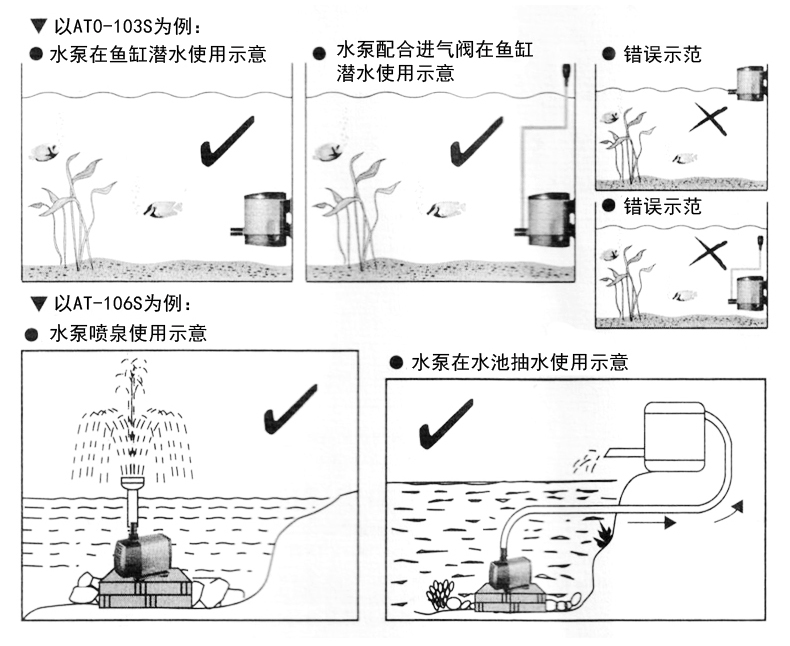 ▼ 以ATO-103S为例：
● 水泵在鱼缸潜水使用示意

● 水泵配合进气阀在鱼缸潜水使用示意

● 错误示范

● 错误示范

▼ 以AT-106S为例：
● 水泵喷泉使用示意

● 水泵在水池抽水使用示意