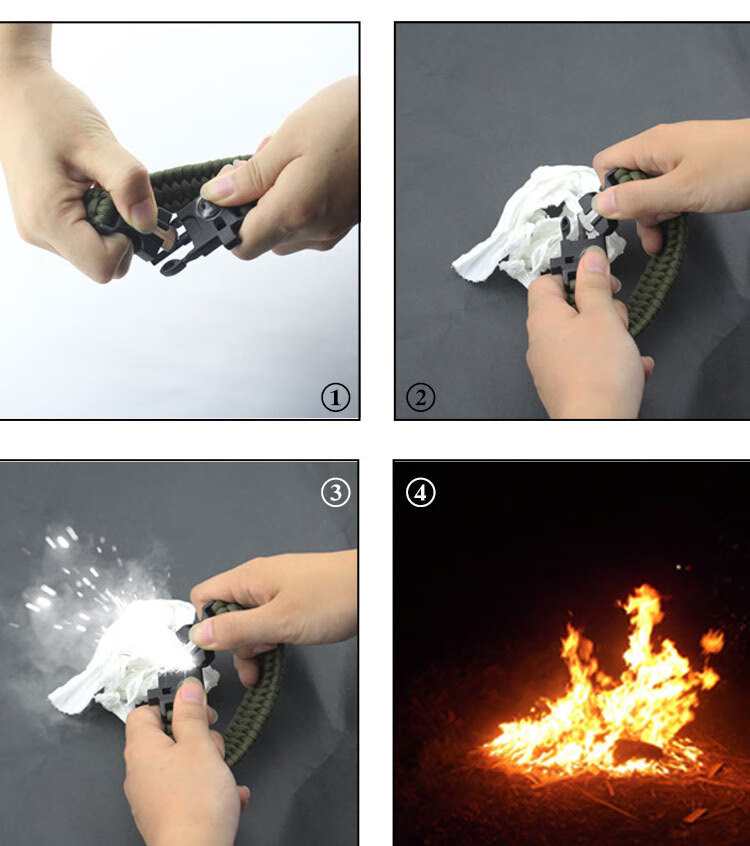 ①

②

③

④