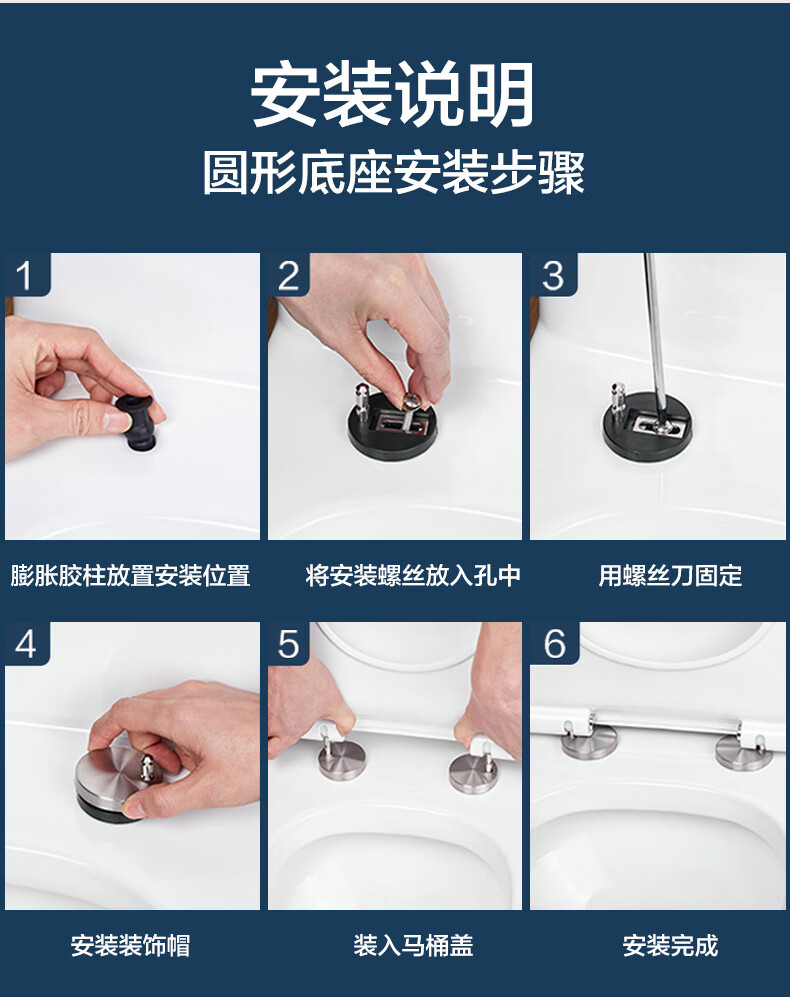 安装说明
圆形底座安装步骤

1
膨胀胶柱放置安装位置

2
将安装螺丝放入孔中

3
用螺丝刀固定

4
安装装饰帽

5
装入马桶盖

6
安装完成